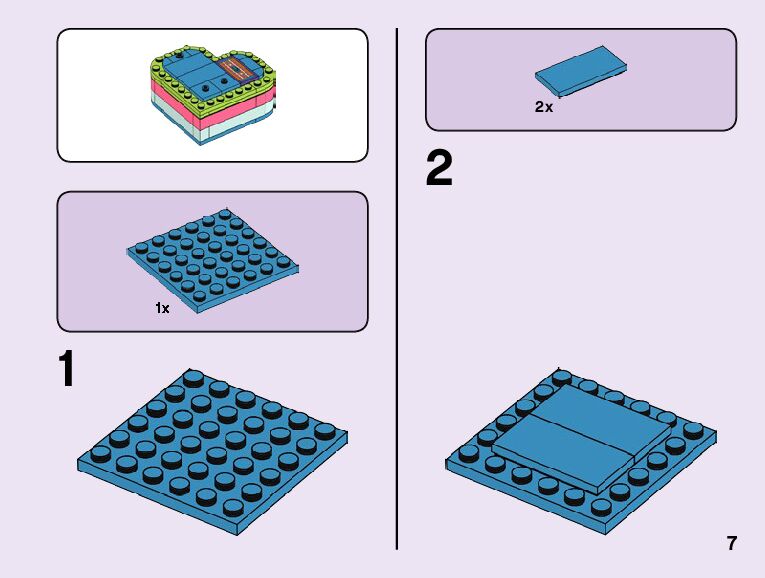 1x

1

2x

2

7