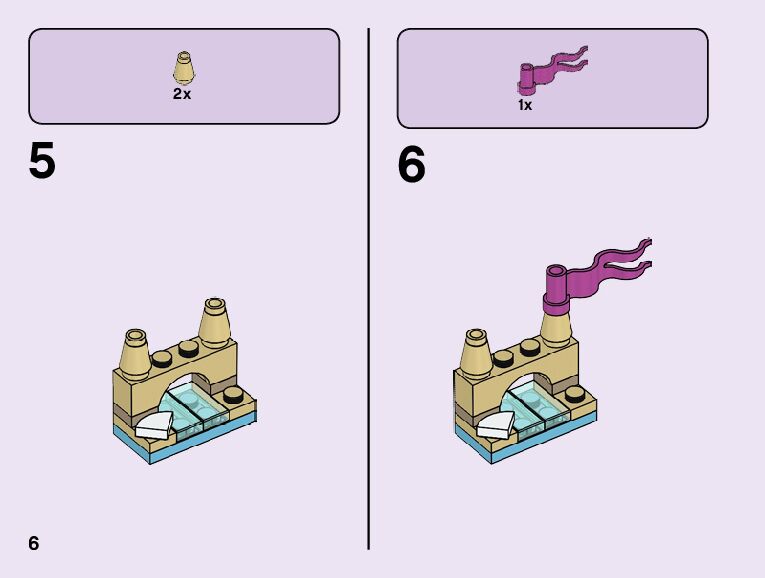 2x

5

1x

6

6