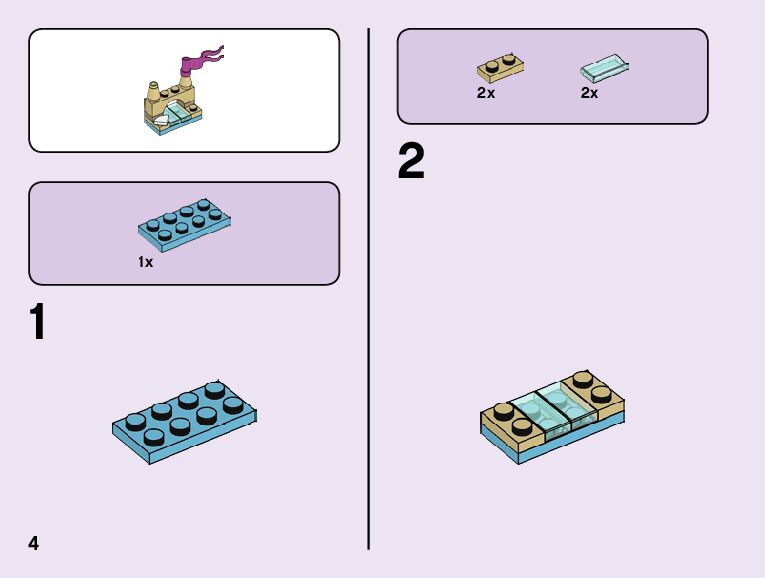 1x

1

4

2x

2x

2