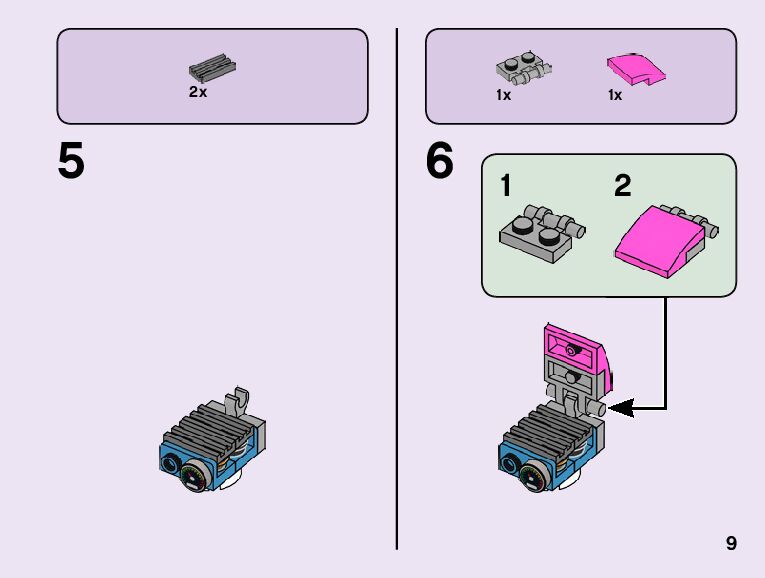 2x

5

1x 1x

6

1 2

9