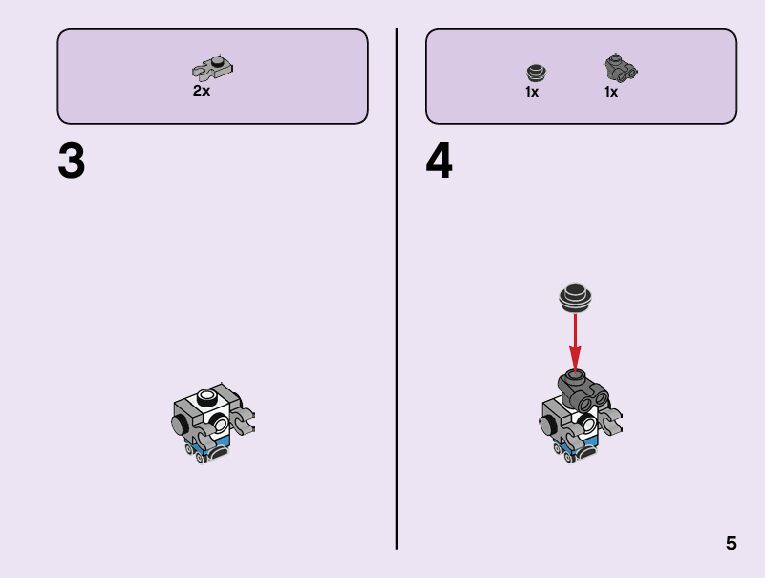 2x

3

1x 1x

4

5