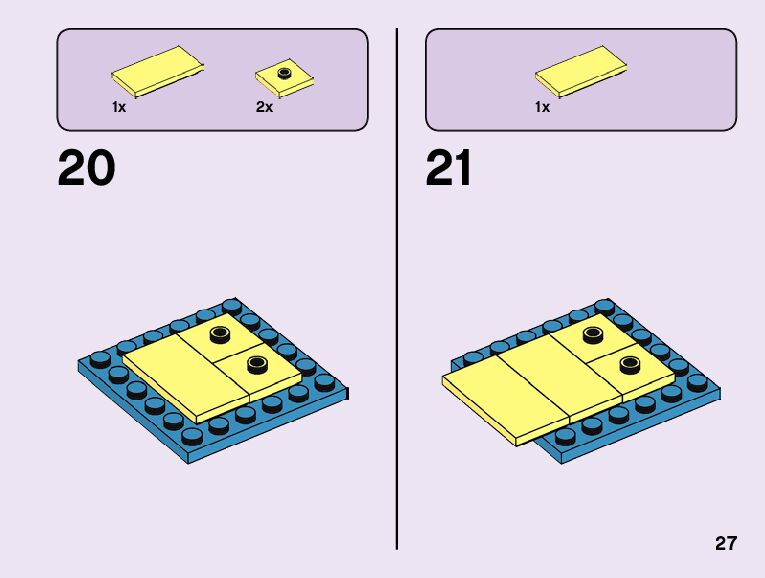 1x 2x

20

1x

21

27