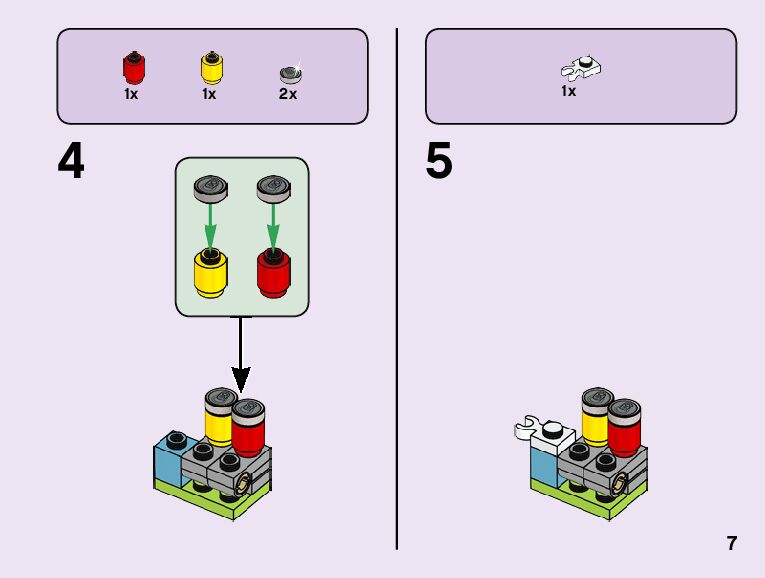 1x 1x 2x

4

1x

5

7