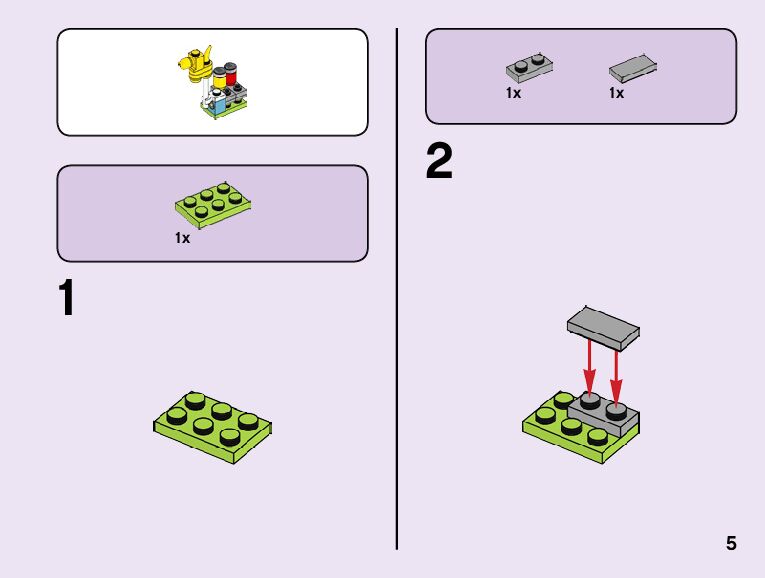 1x

1

1x

1x

2

5