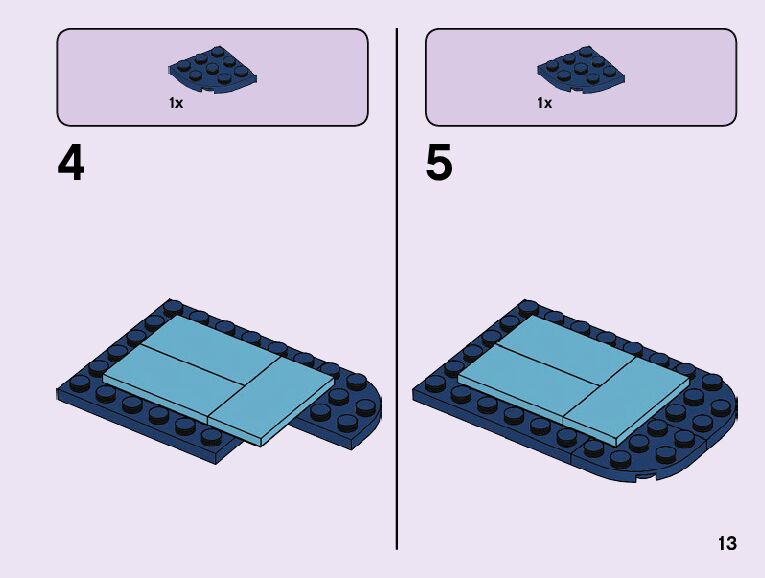 1x

4

1x

5

13