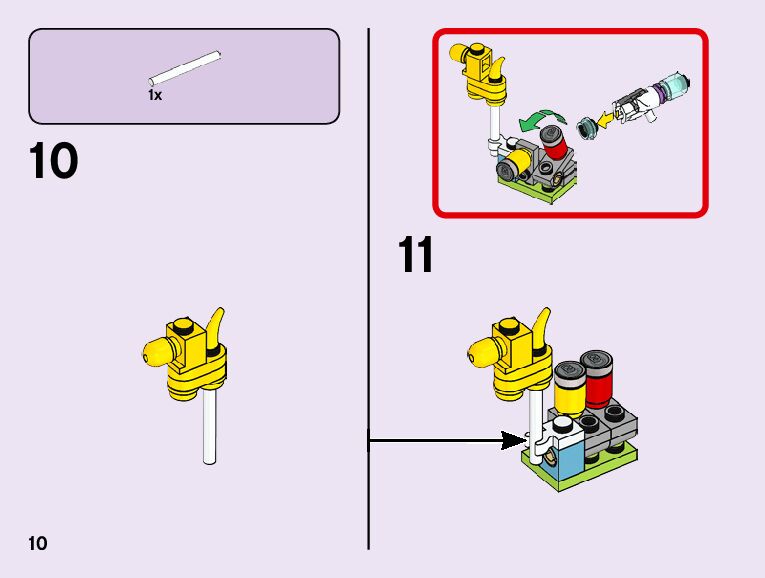 1x

10

11

10