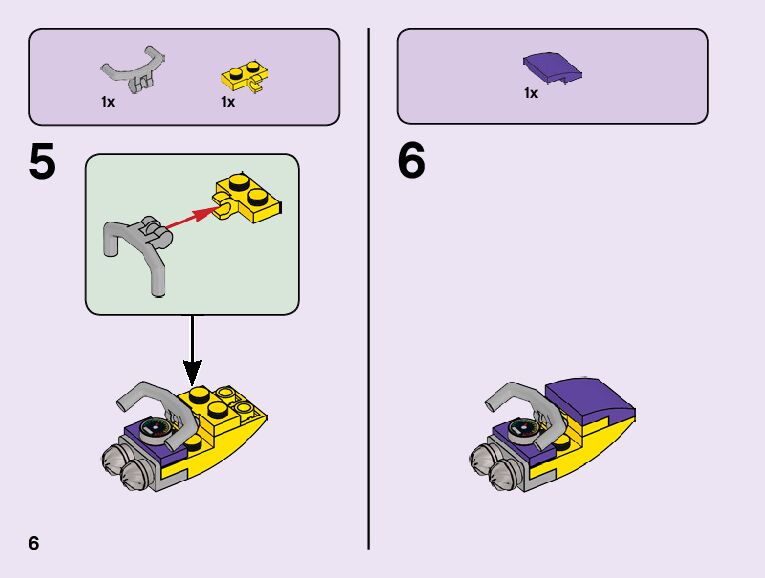 1x 1x

5

1x

6

6