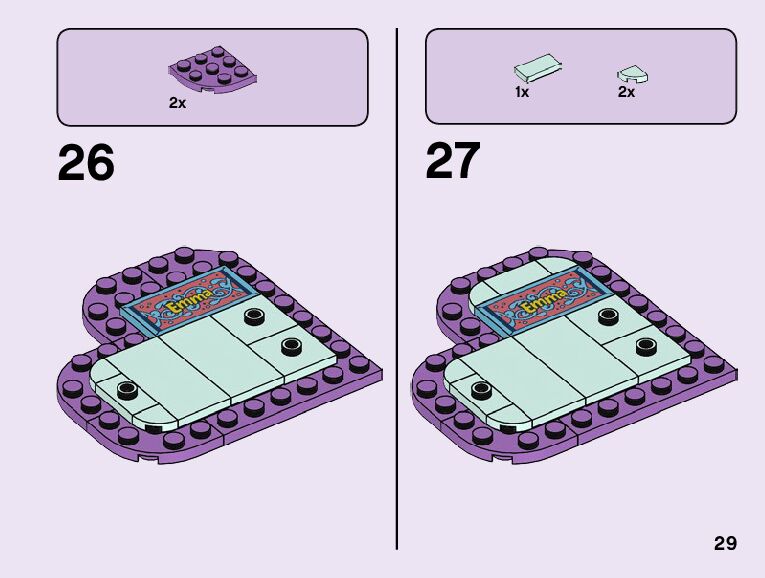 2x

26

Emma

1x 2x

27

Emma

29