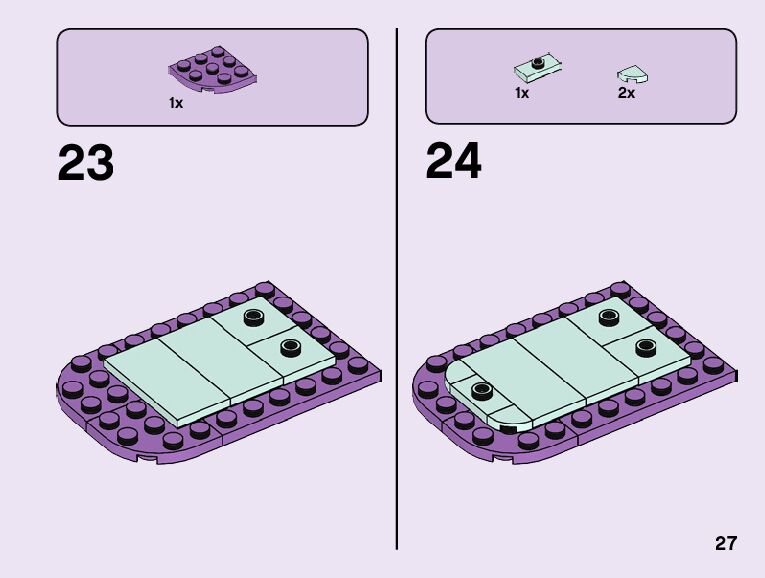 1x

23

1x 2x

24

27