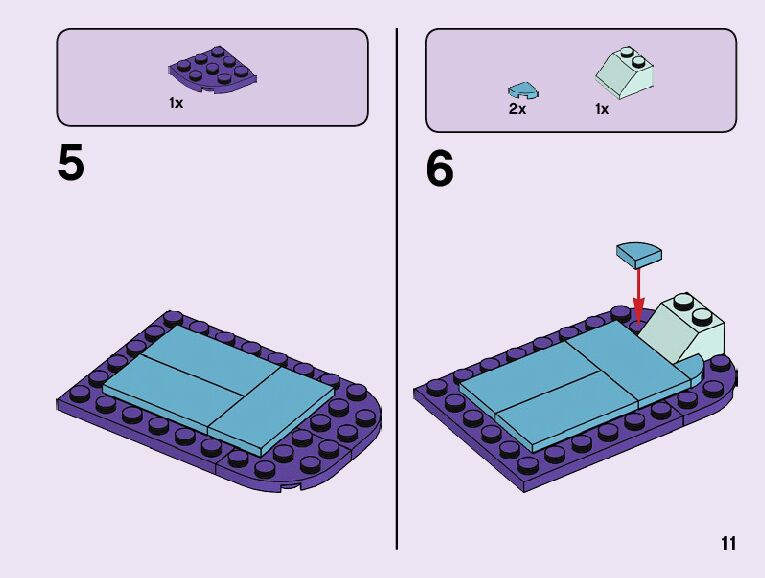 1x

5

2x

1x

6

11