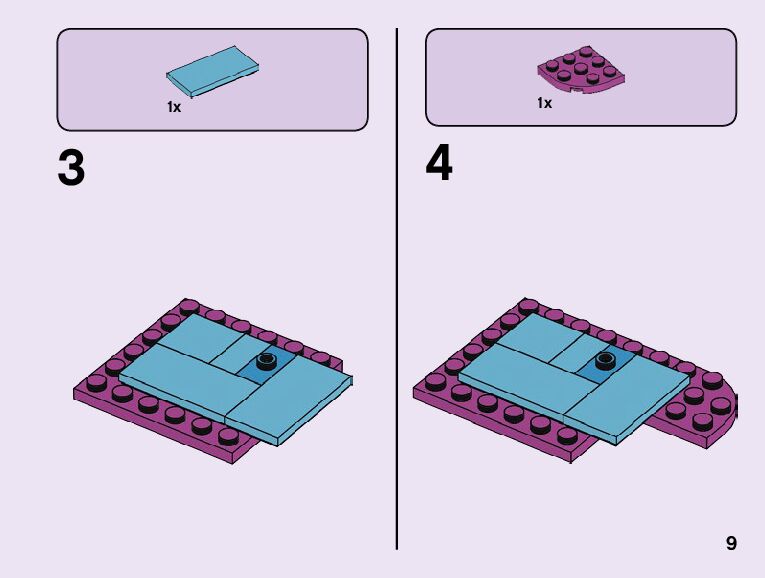 1x

3

1x

4

9