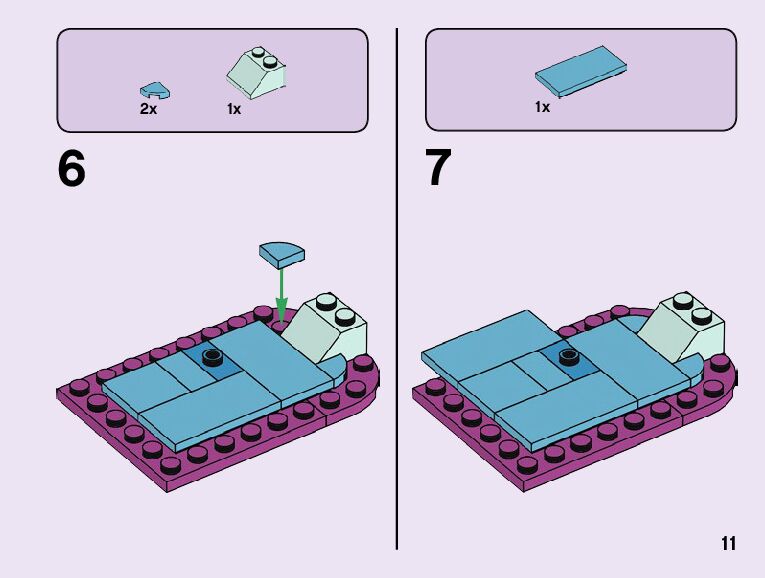 2x 1x

6

1x

7

11