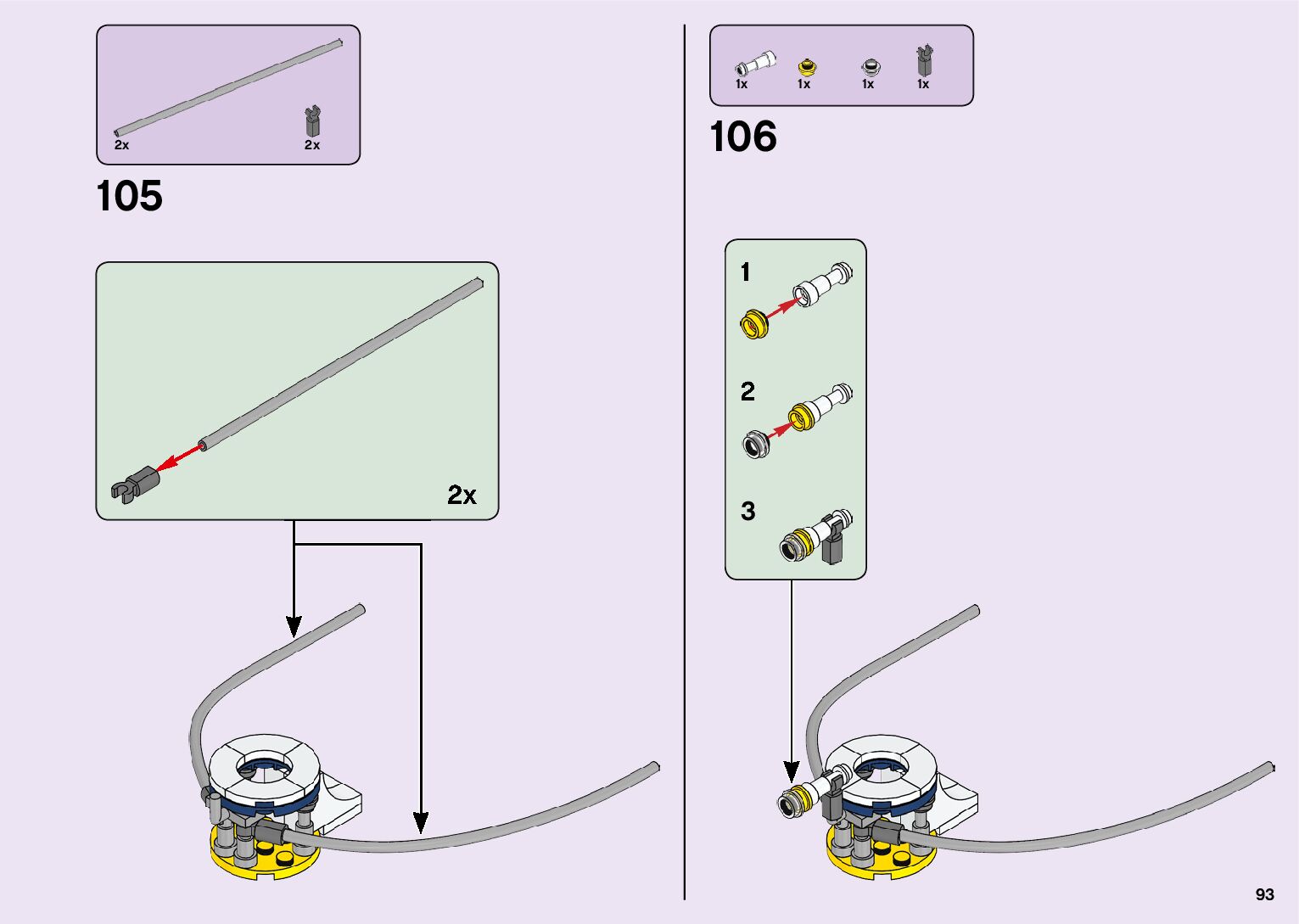 2x
2x

105

2x

1x
1x
1x
1x

106

1

2

3

93