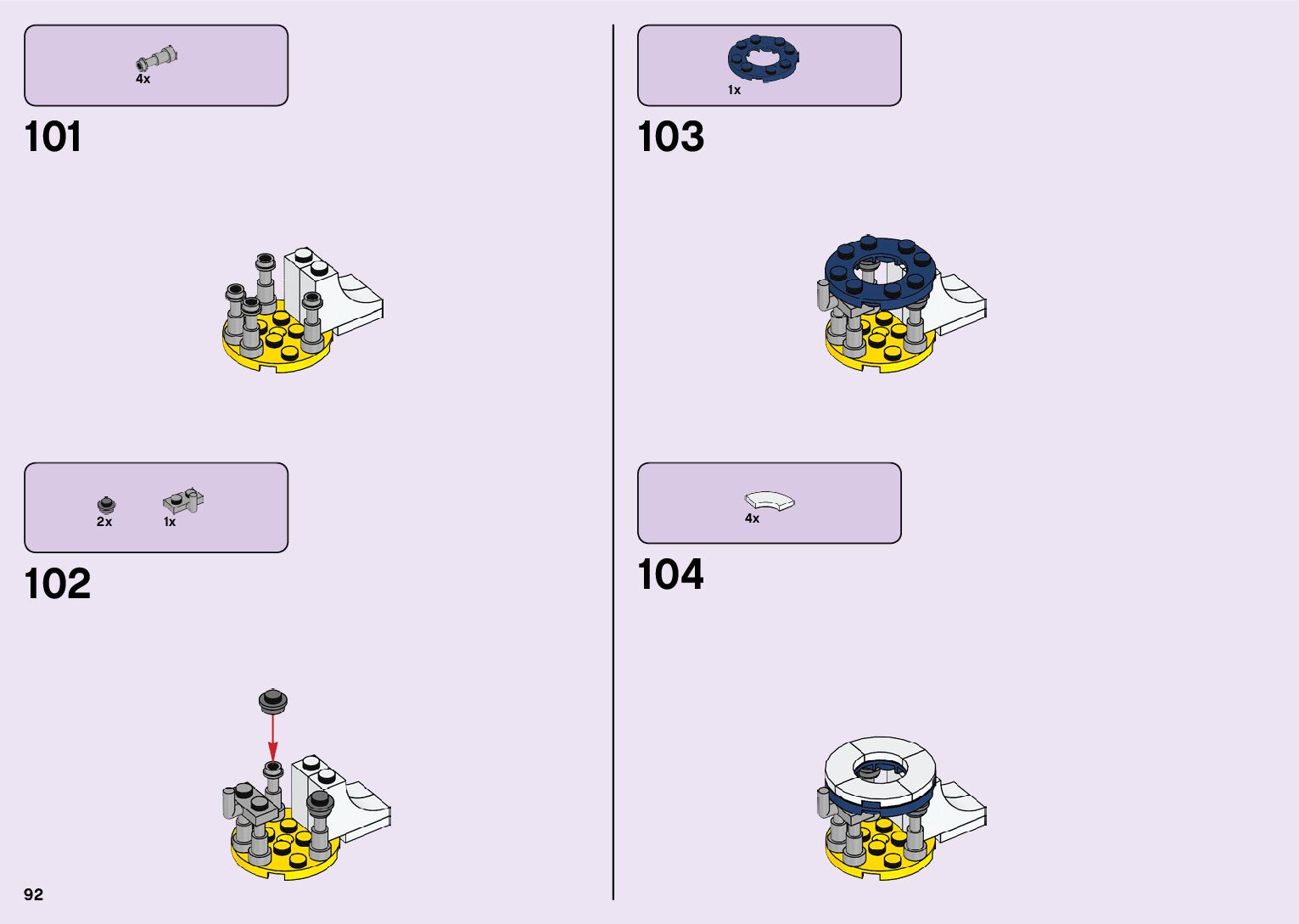 4x

101

2x 1x

102

92

1x

103

4x

104