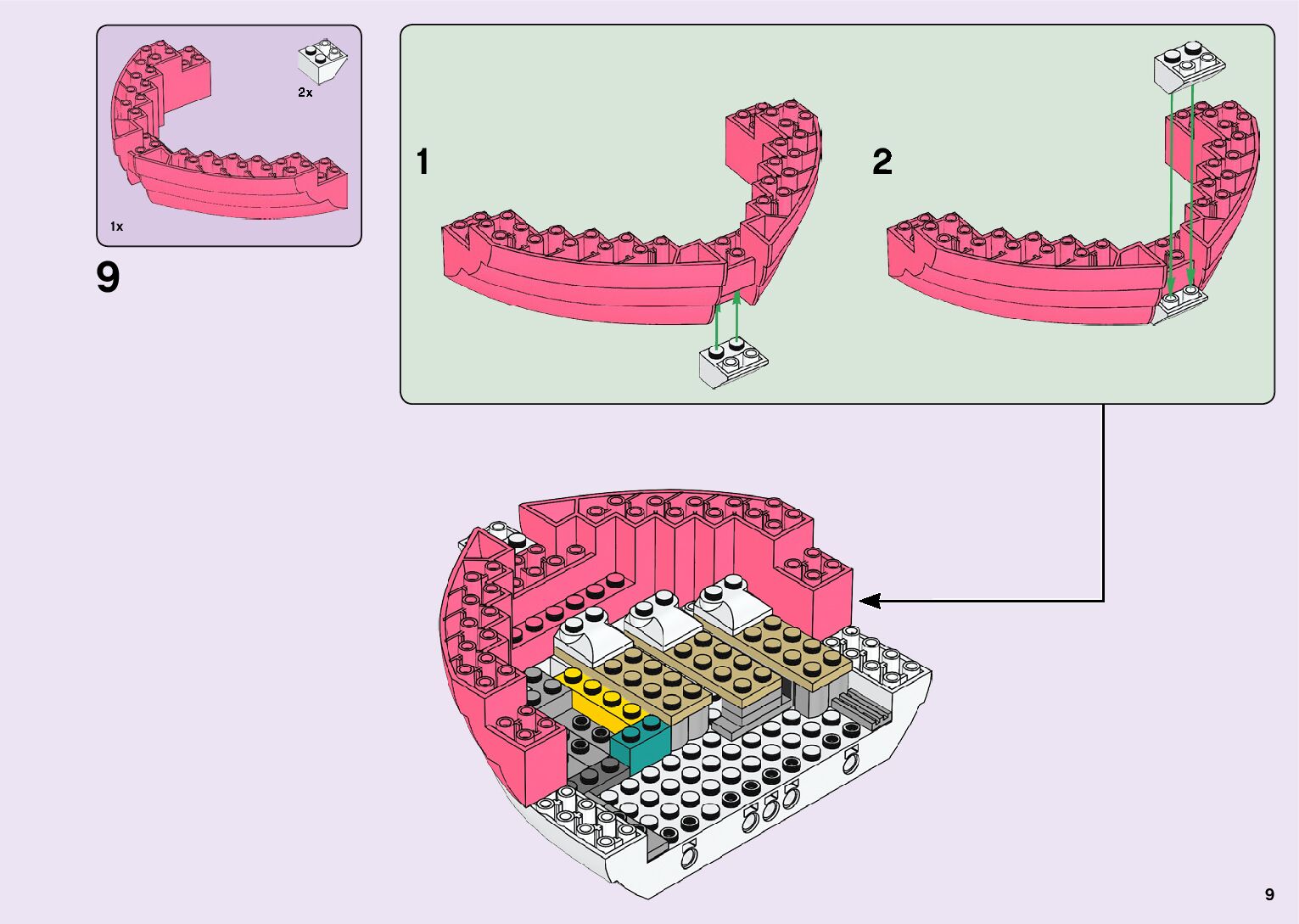 2x

1x

9

1

2

9