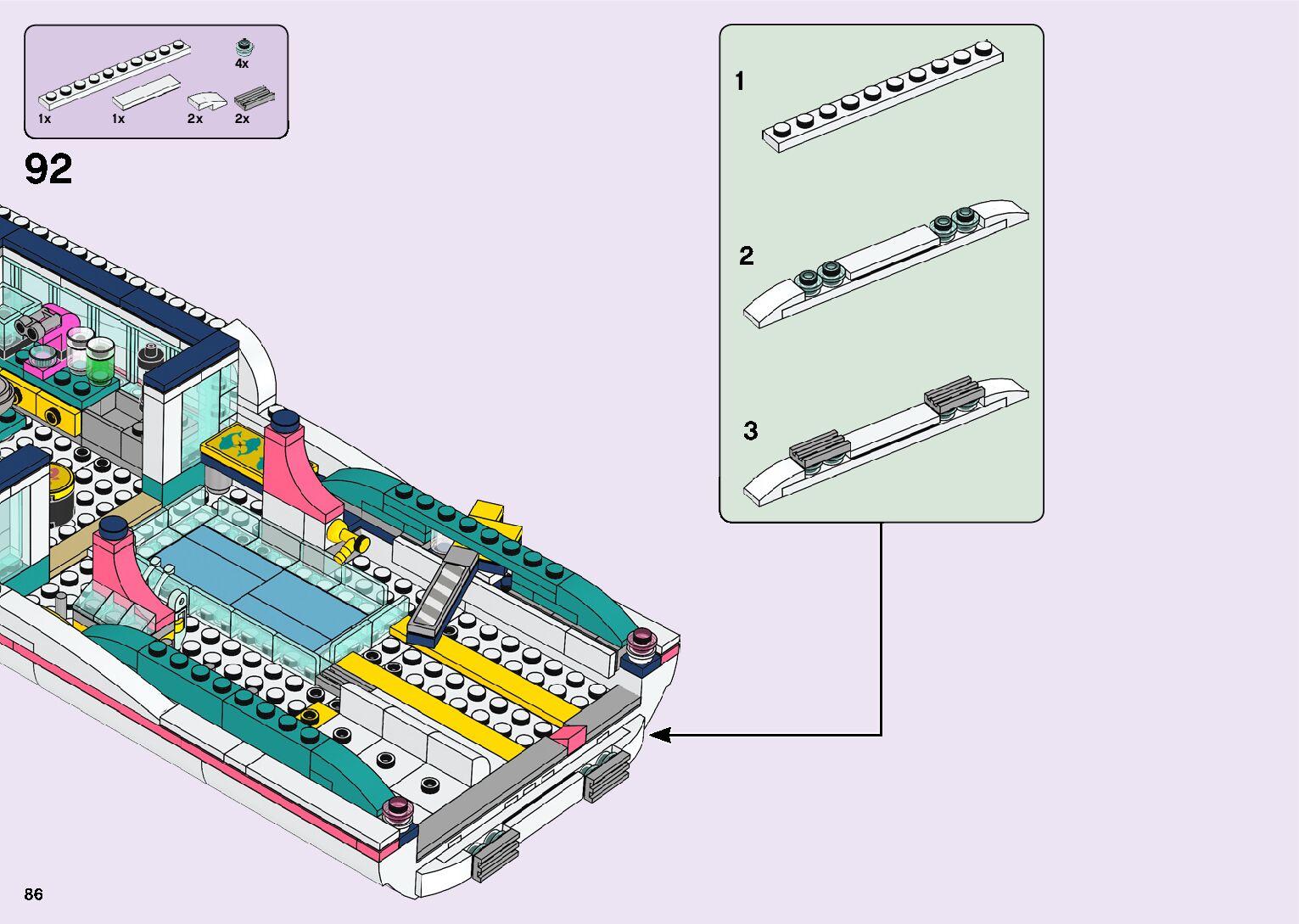 4x
1x
1x
2x
2x

92

1

2

3

86