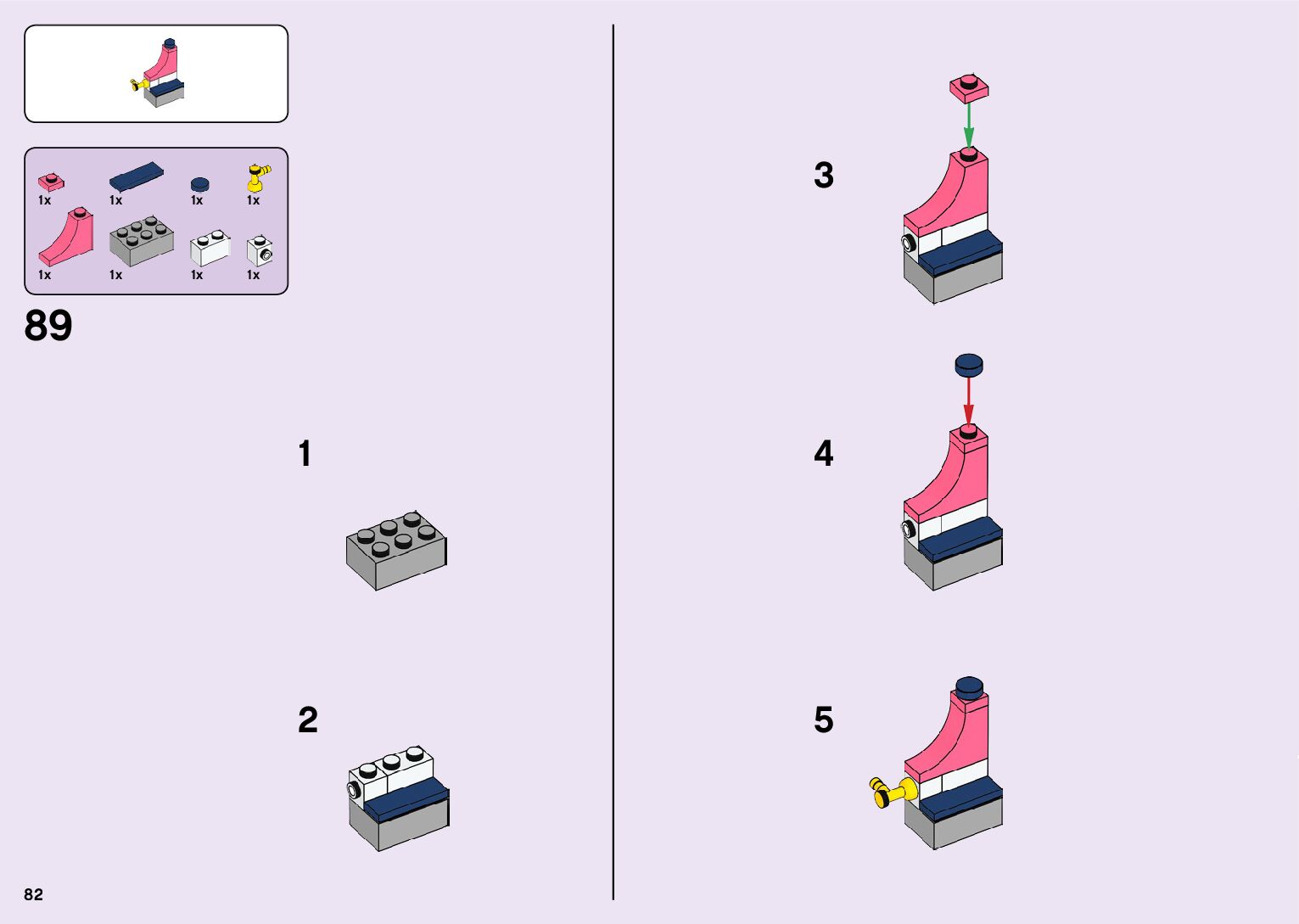 1x 1x 1x 1x
1x 1x 1x 1x

89

1

2

3

4

5

82