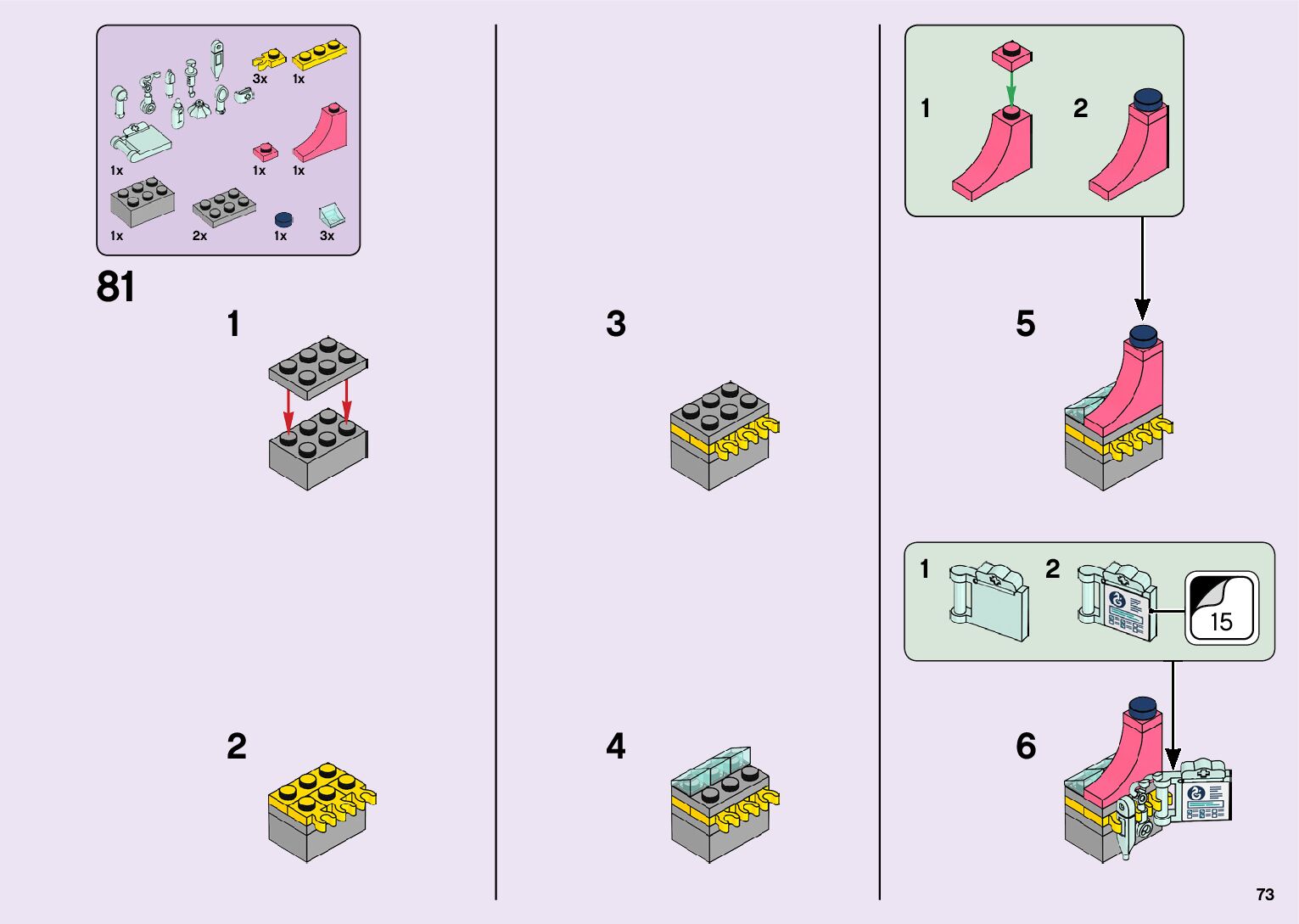 3x 1x

1x 1x 1x

1x 2x 1x 3x

81

1

2

3

4

1 2

5

1 2 15

6

73