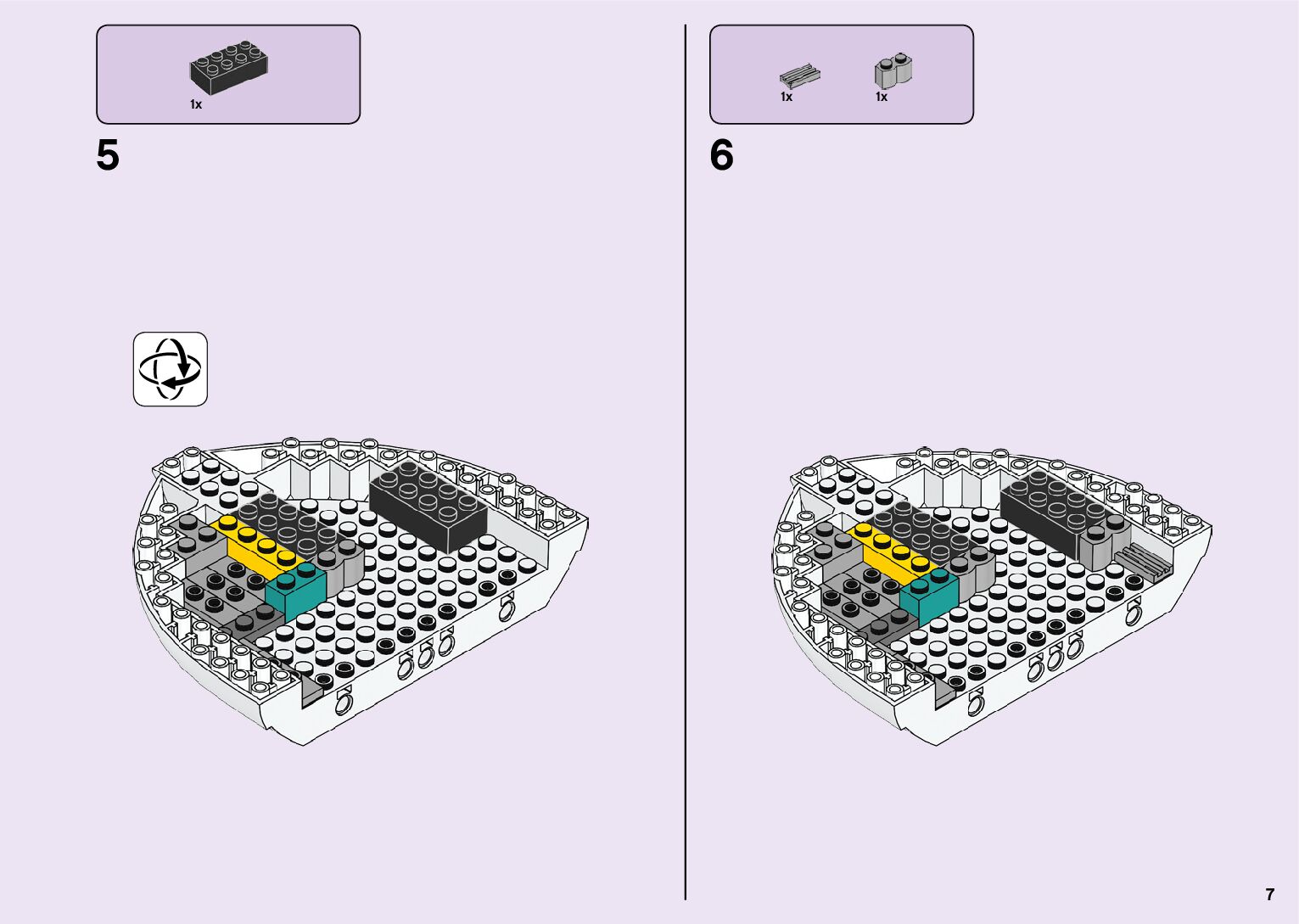 1x

5

1x

1x

6

7