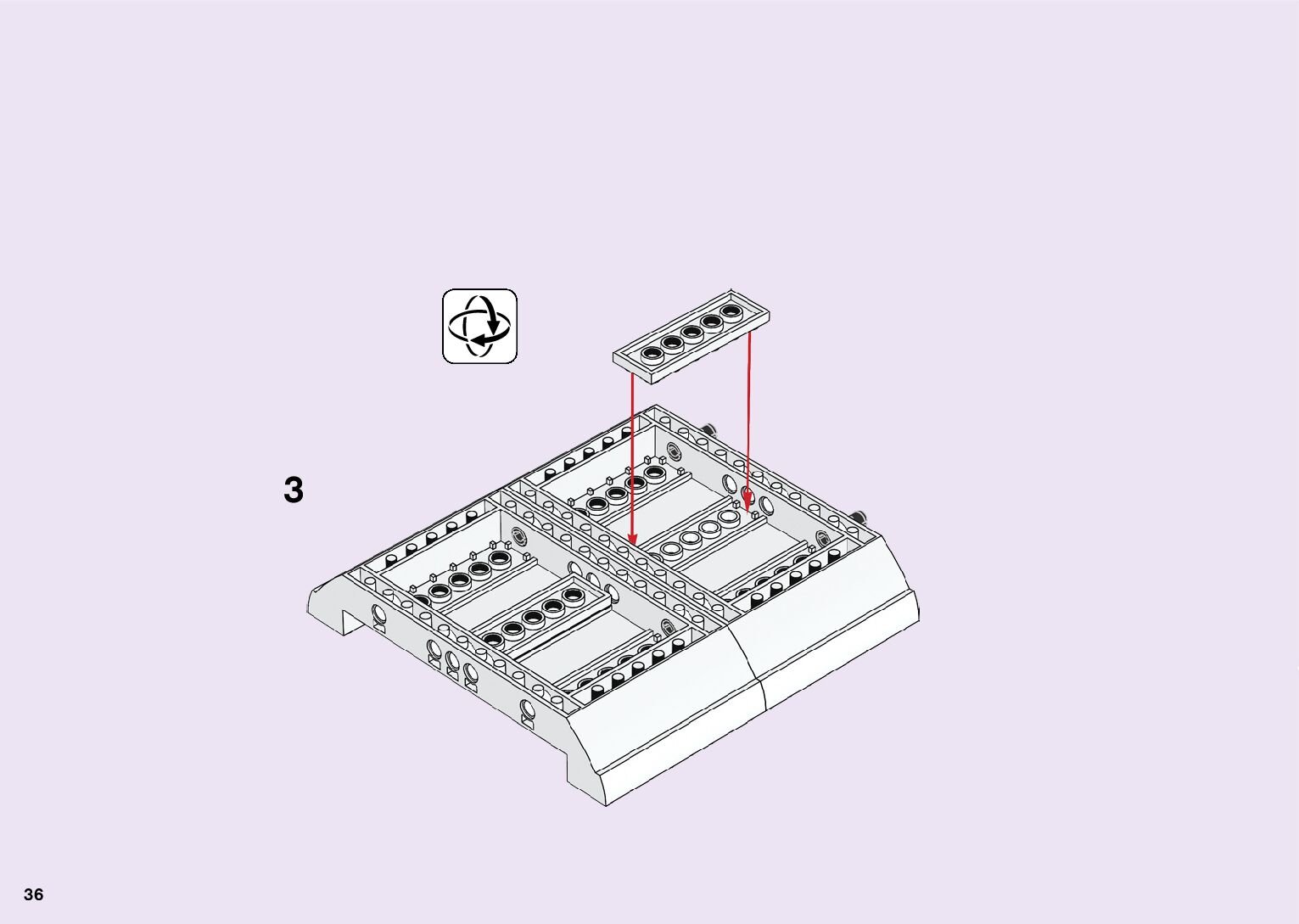 3

36