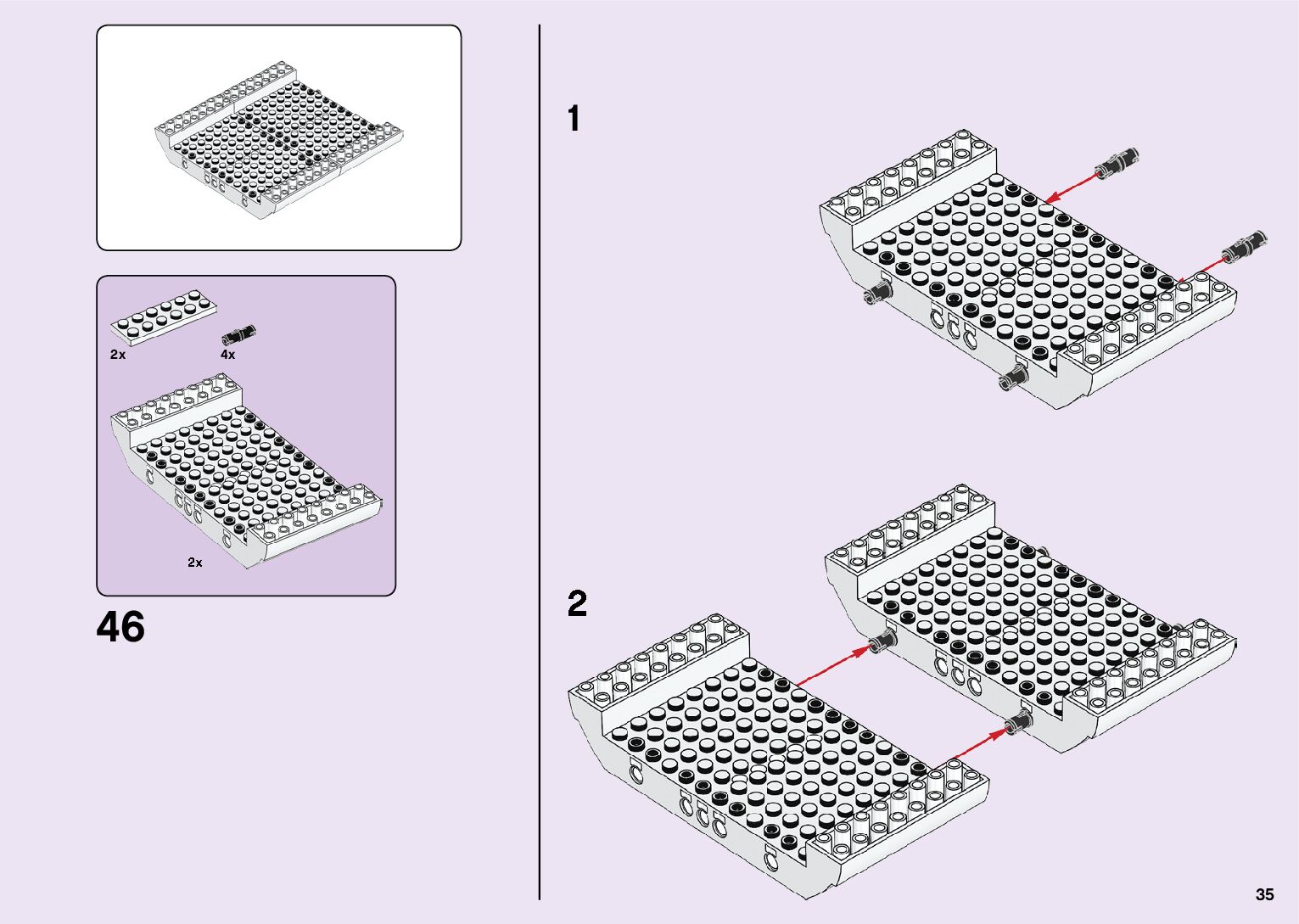 2x

4x

2x

46

1

2

35