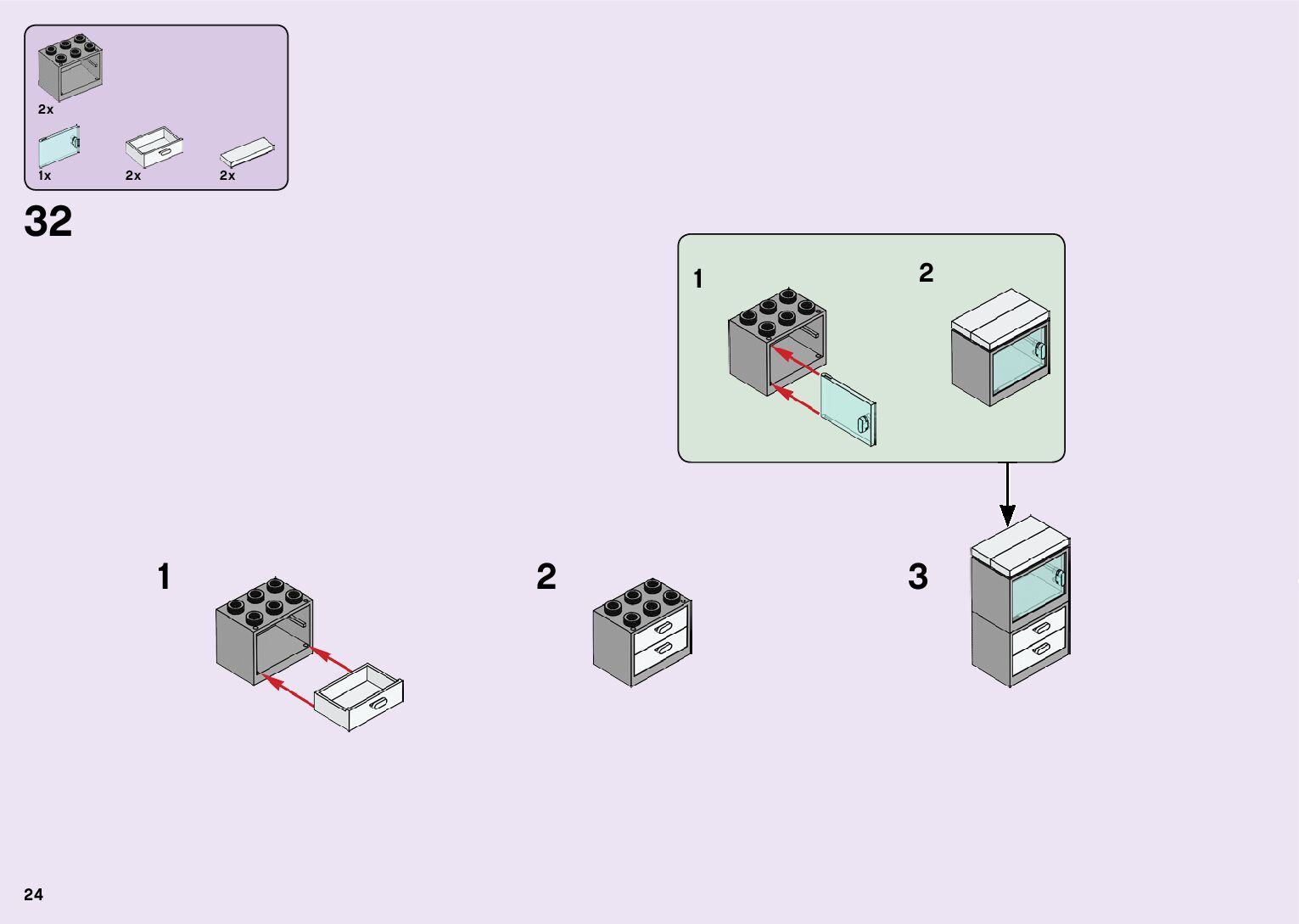 2x

1x
2x
2x

32

1
2

1
2
3

24