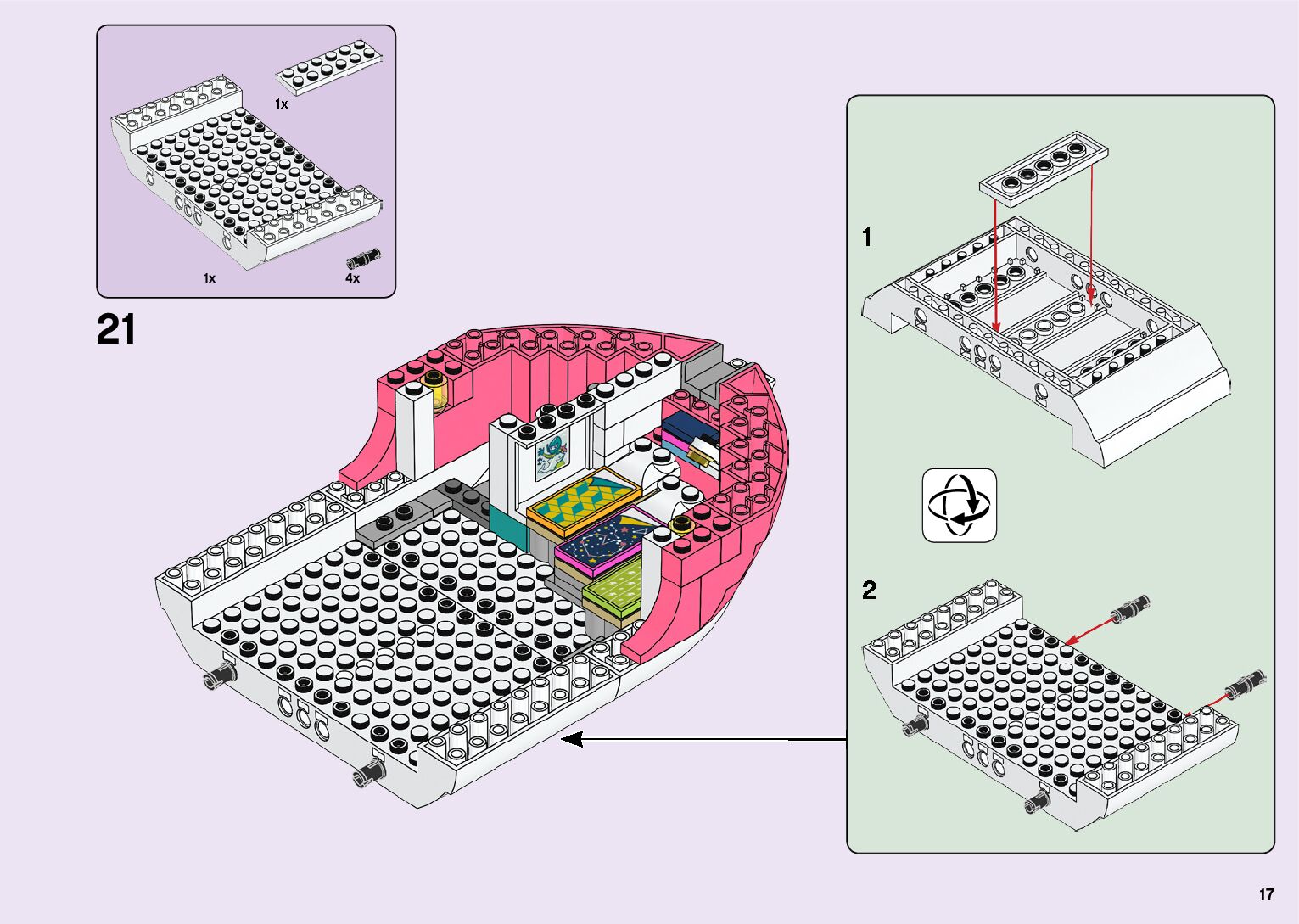 1x

1x

4x

21

1

2

17