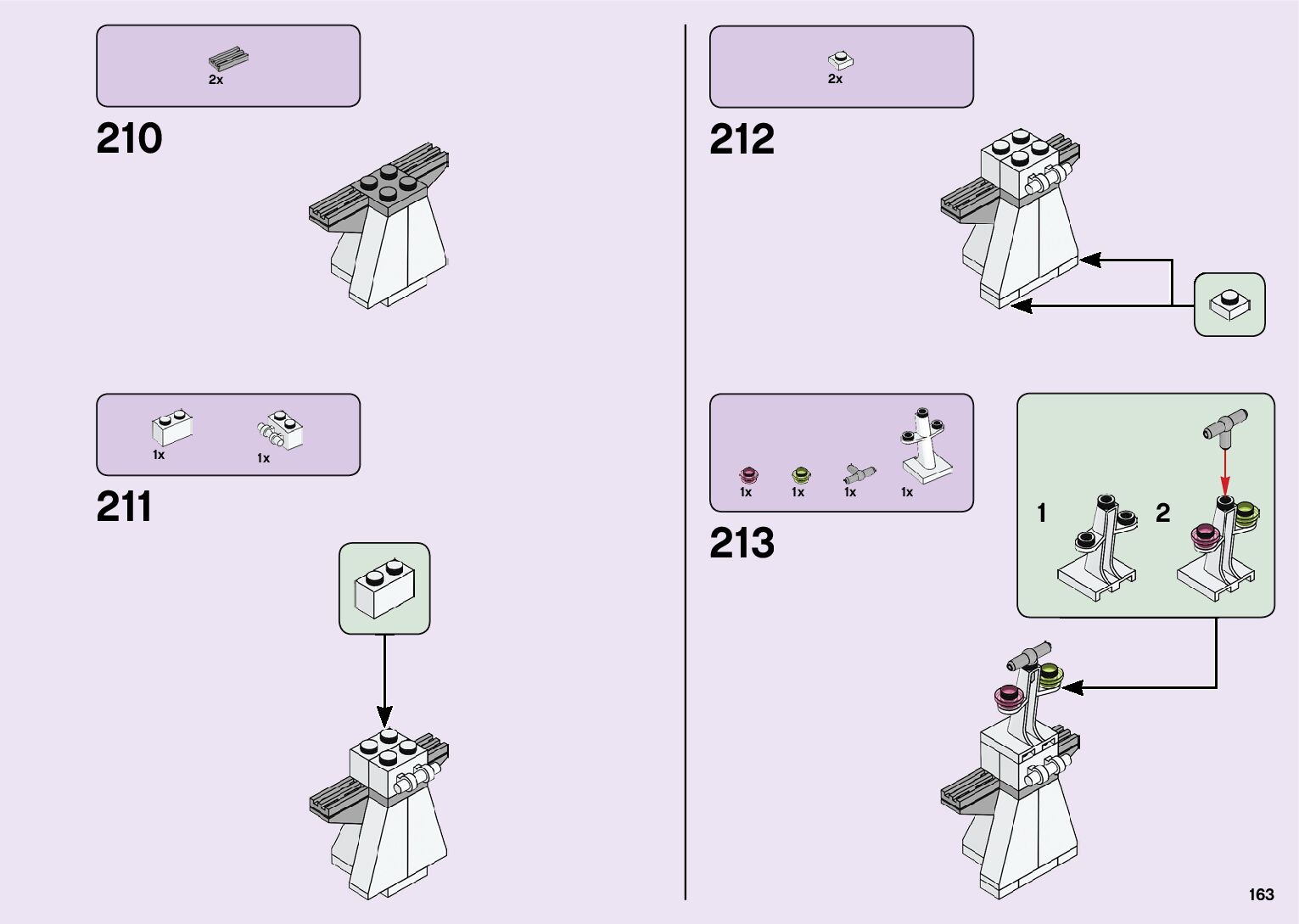 2x

210

1x 1x

211

2x

212

1x 1x 1x 1x

213

1 2

163