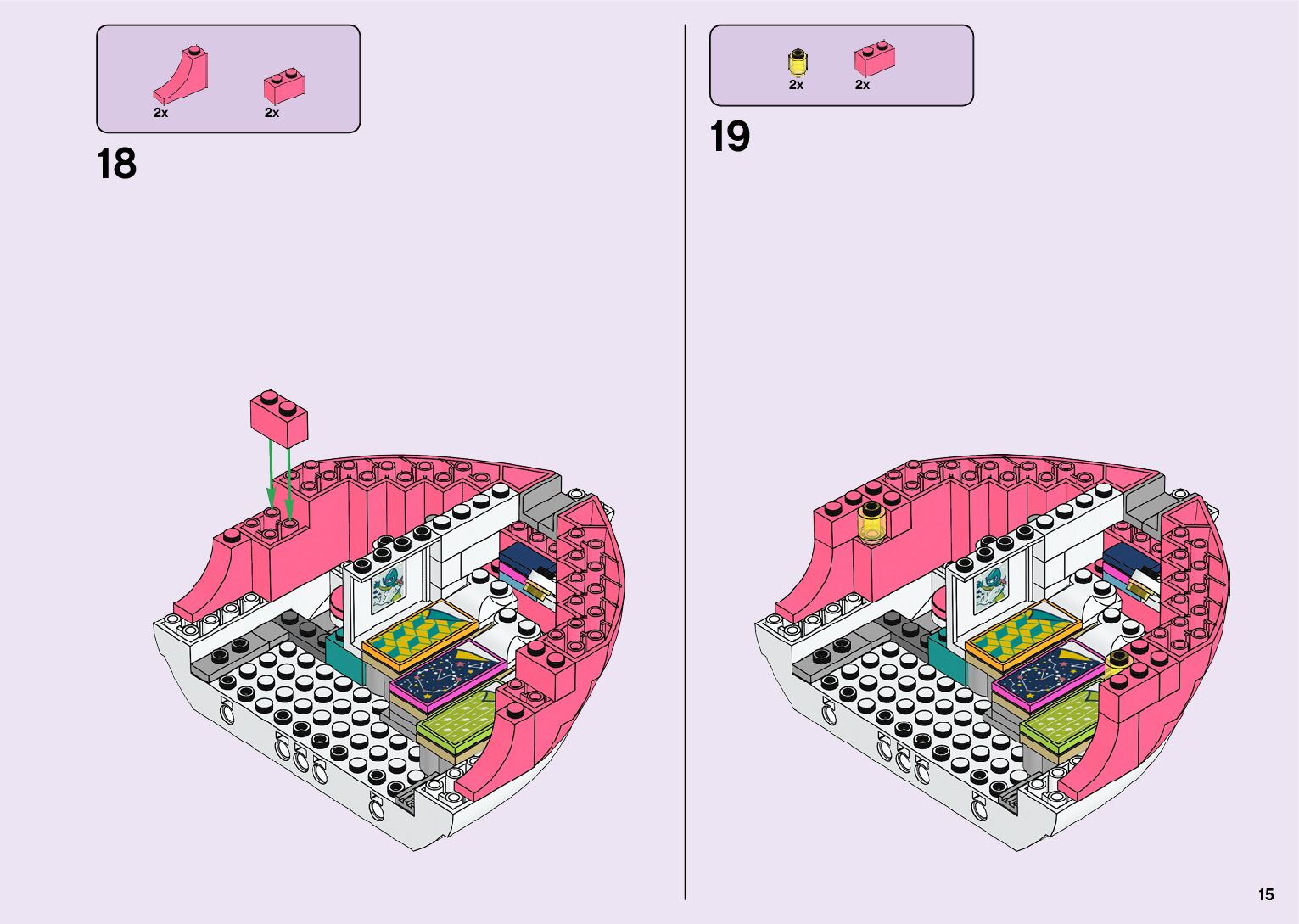 2x 2x

18

2x 2x

19

15