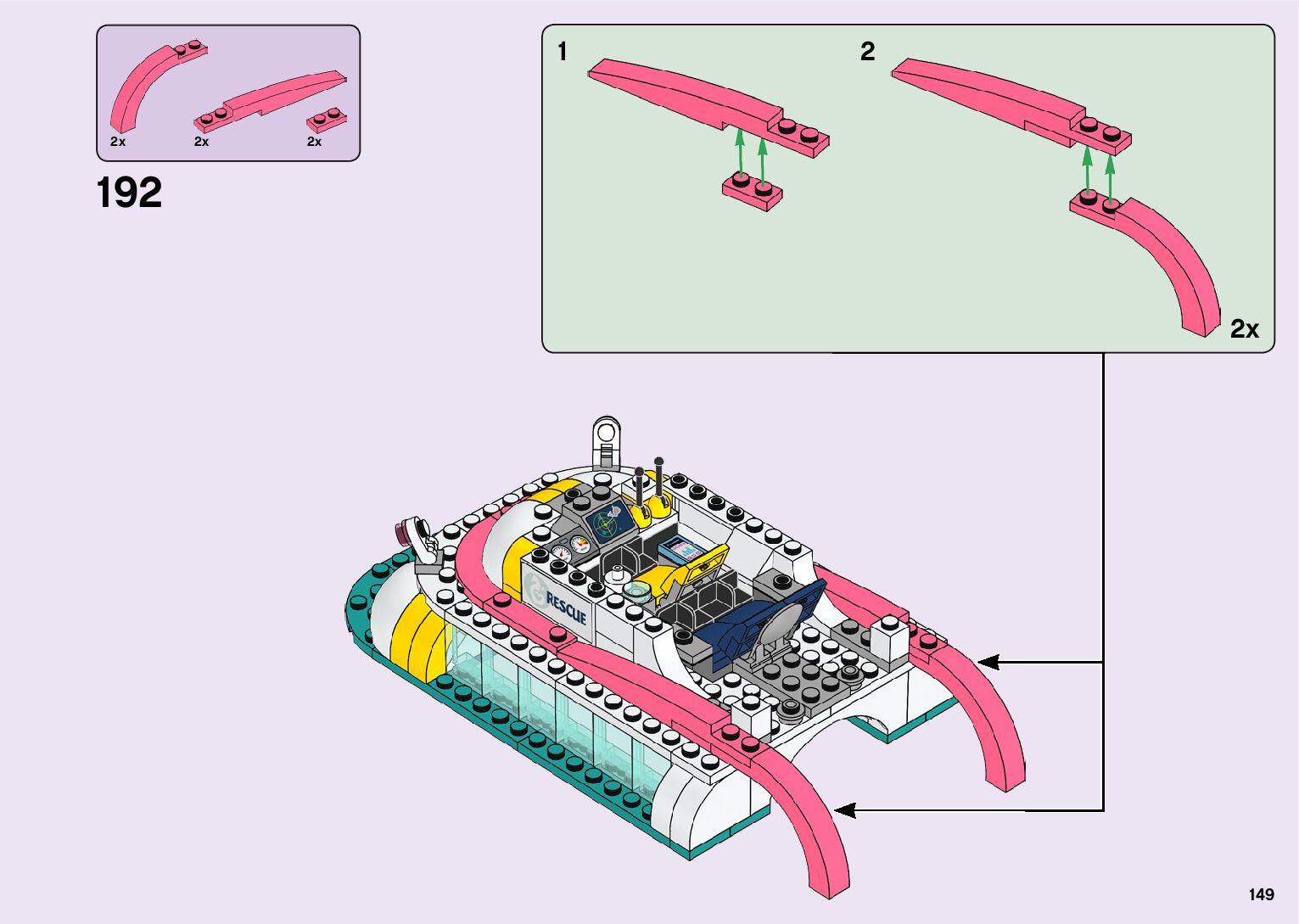 2x 2x 2x

192

1

2

2x

RESCUE

149