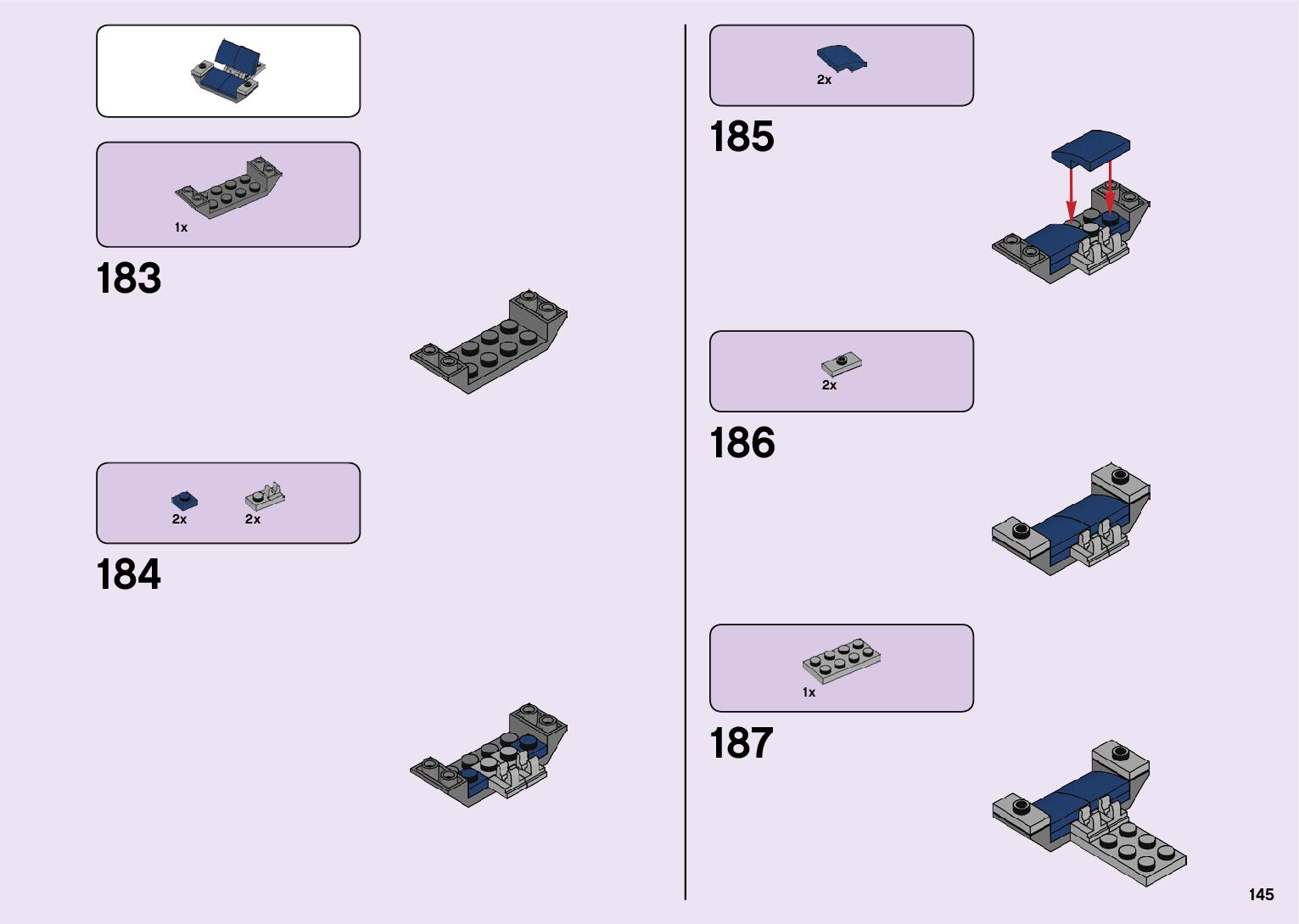 1x

183

2x 2x

184

2x

185

2x

186

1x

187

145