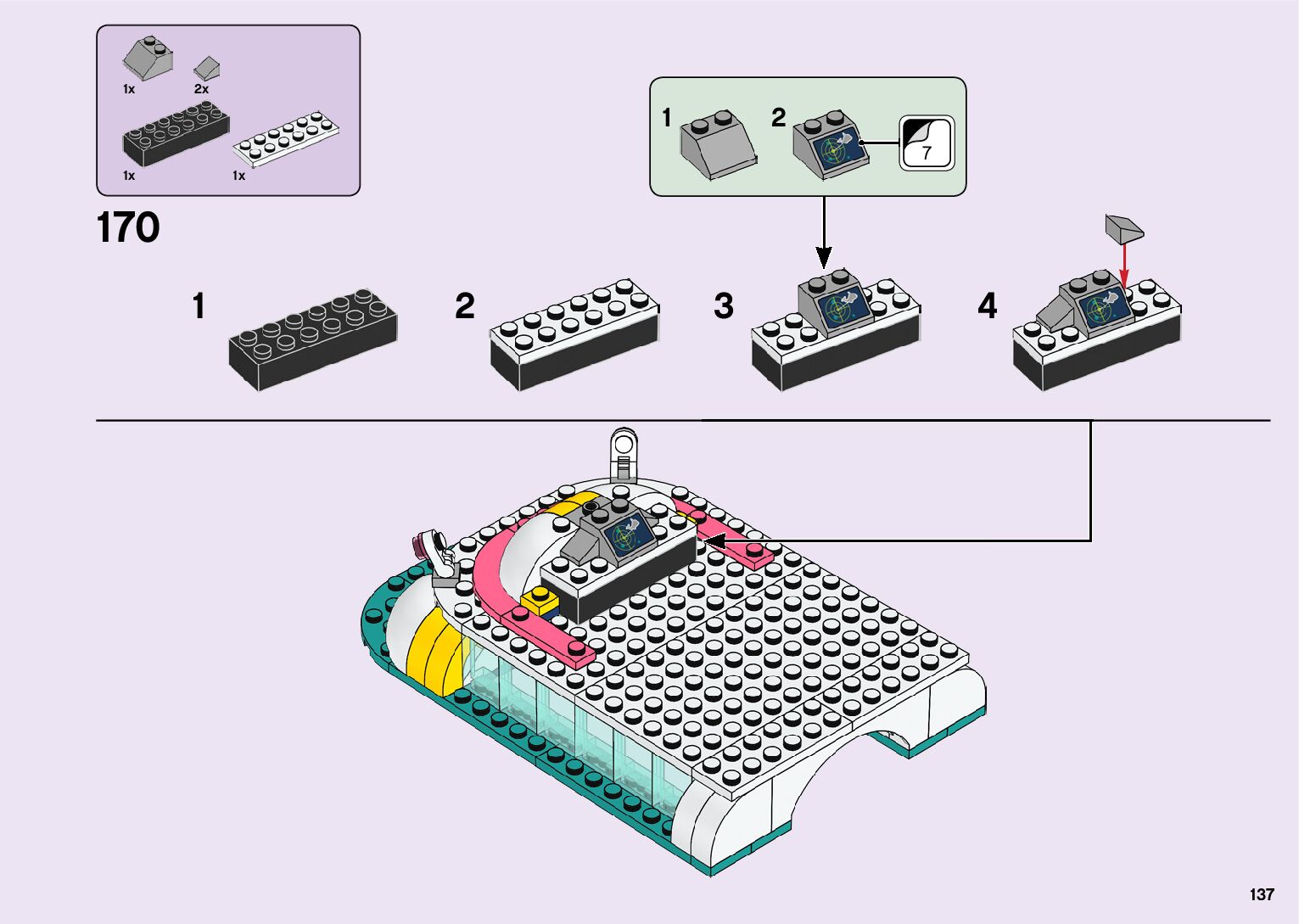 1x 2x
1x 1x

170

1 2 7

1 2 3 4

137