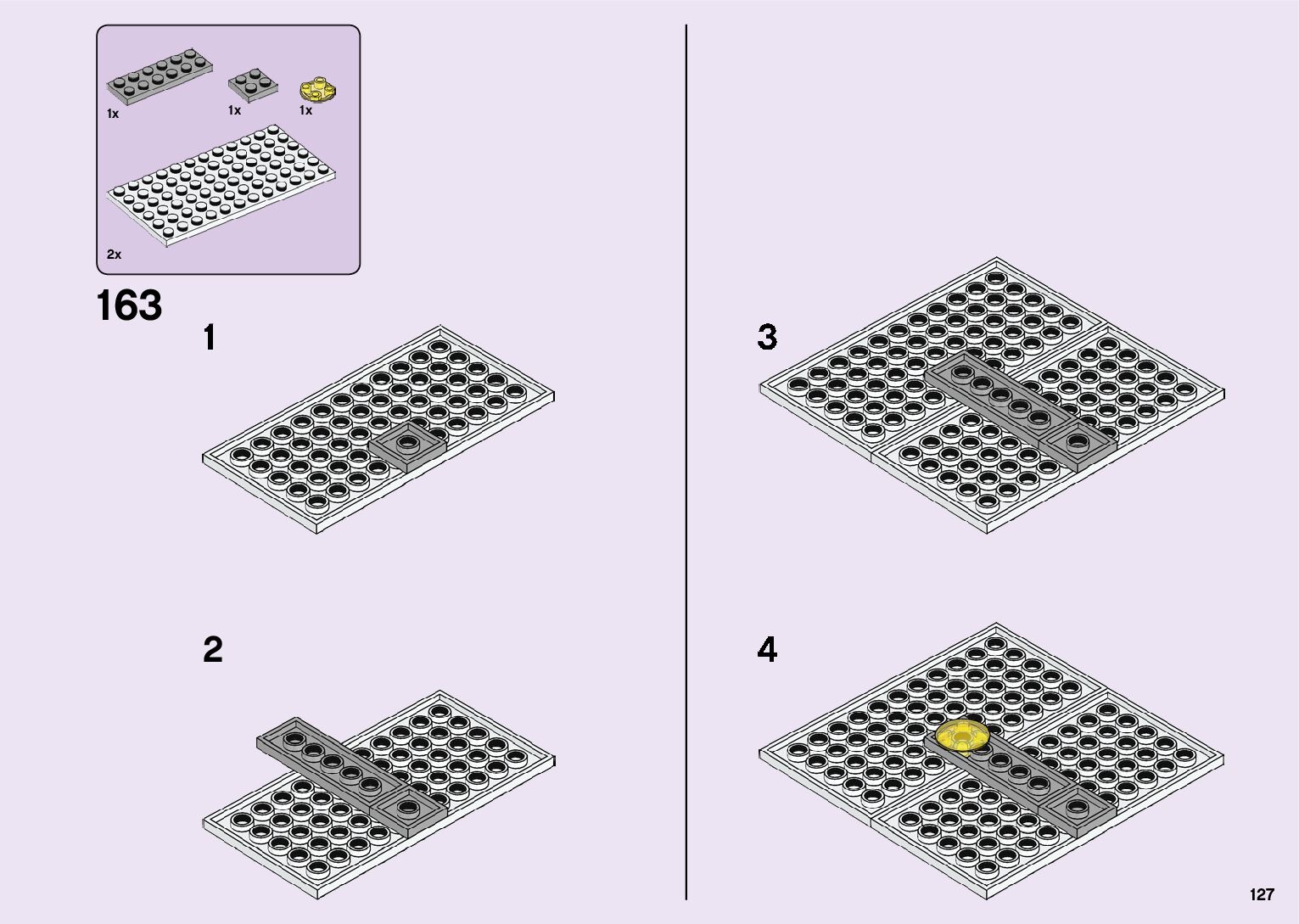 1x
1x
1x
2x

163

1

2

3

4

127