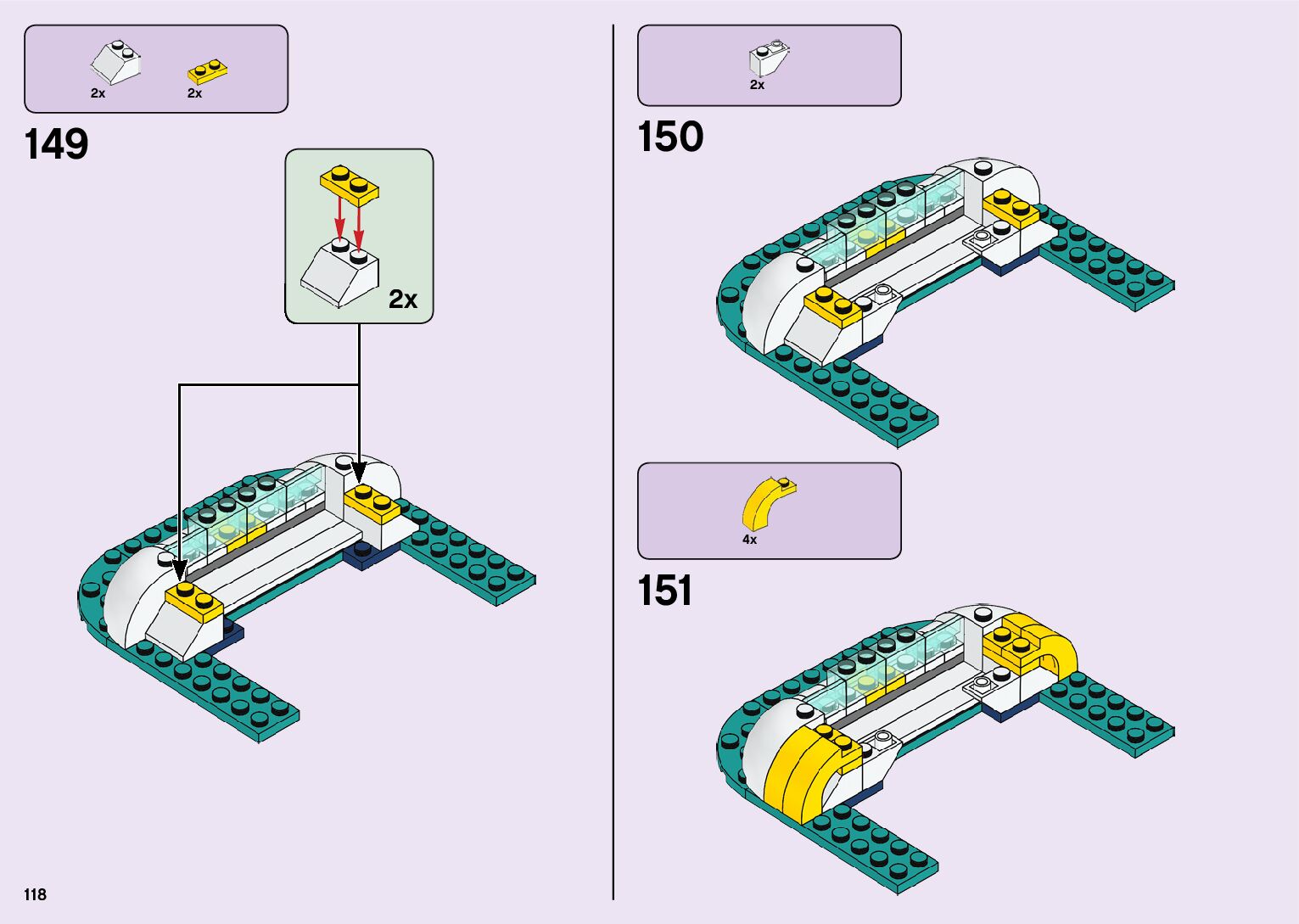 2x 2x

149

2x

118

2x

150

4x

151