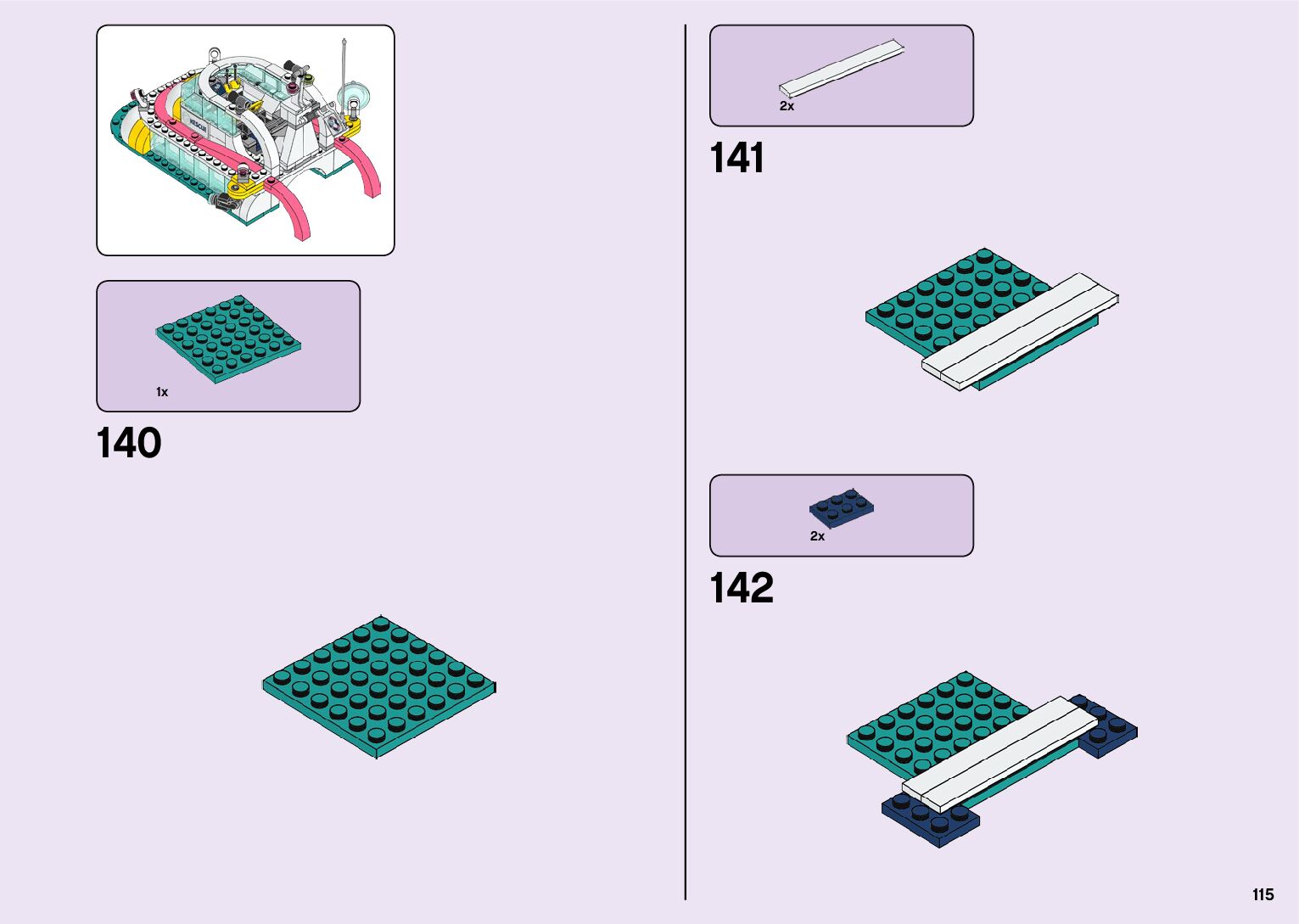 RESCUE

1x

140

2x

141

2x

142

115