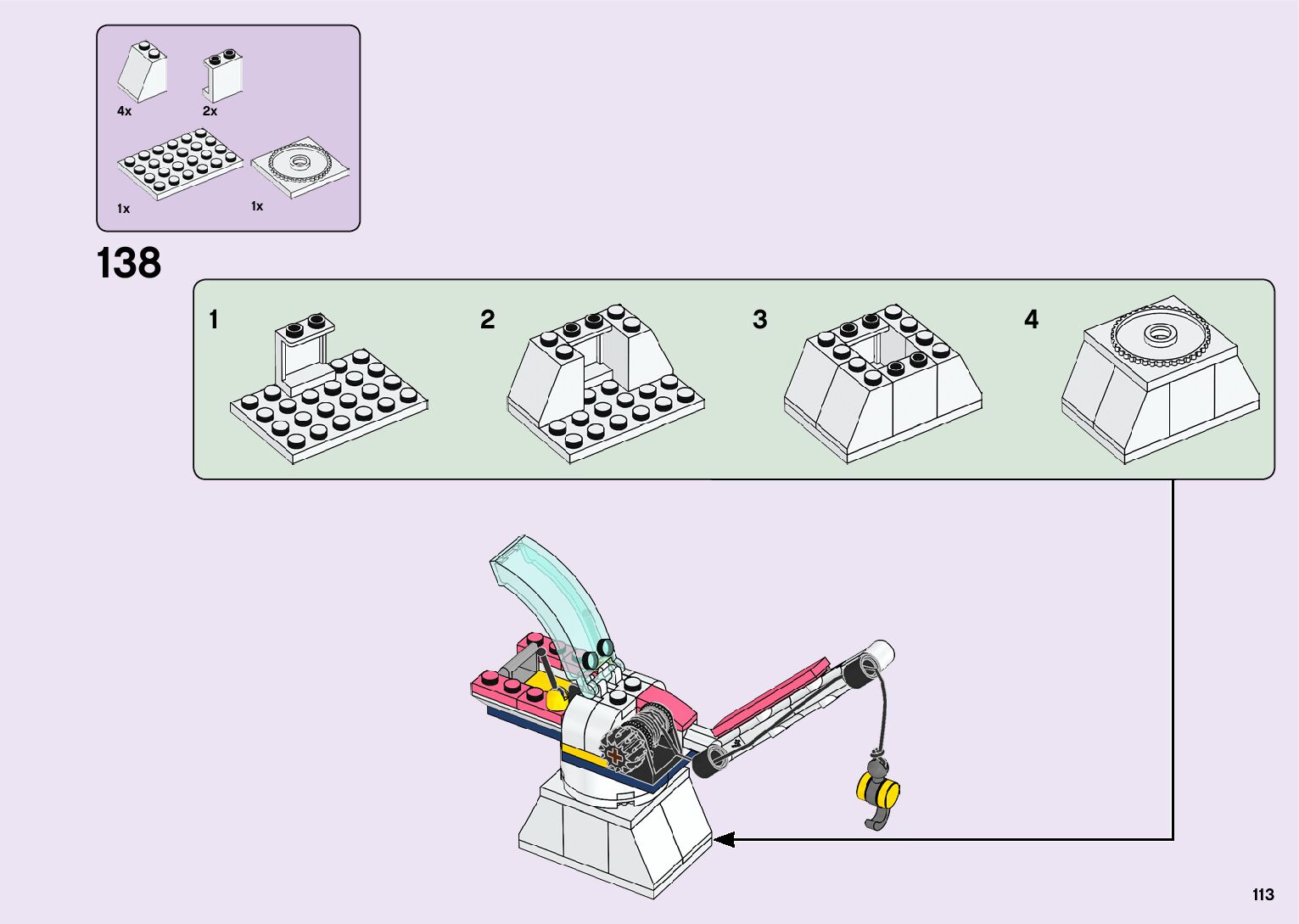 4x
2x
1x
1x

138

1
2
3
4

113