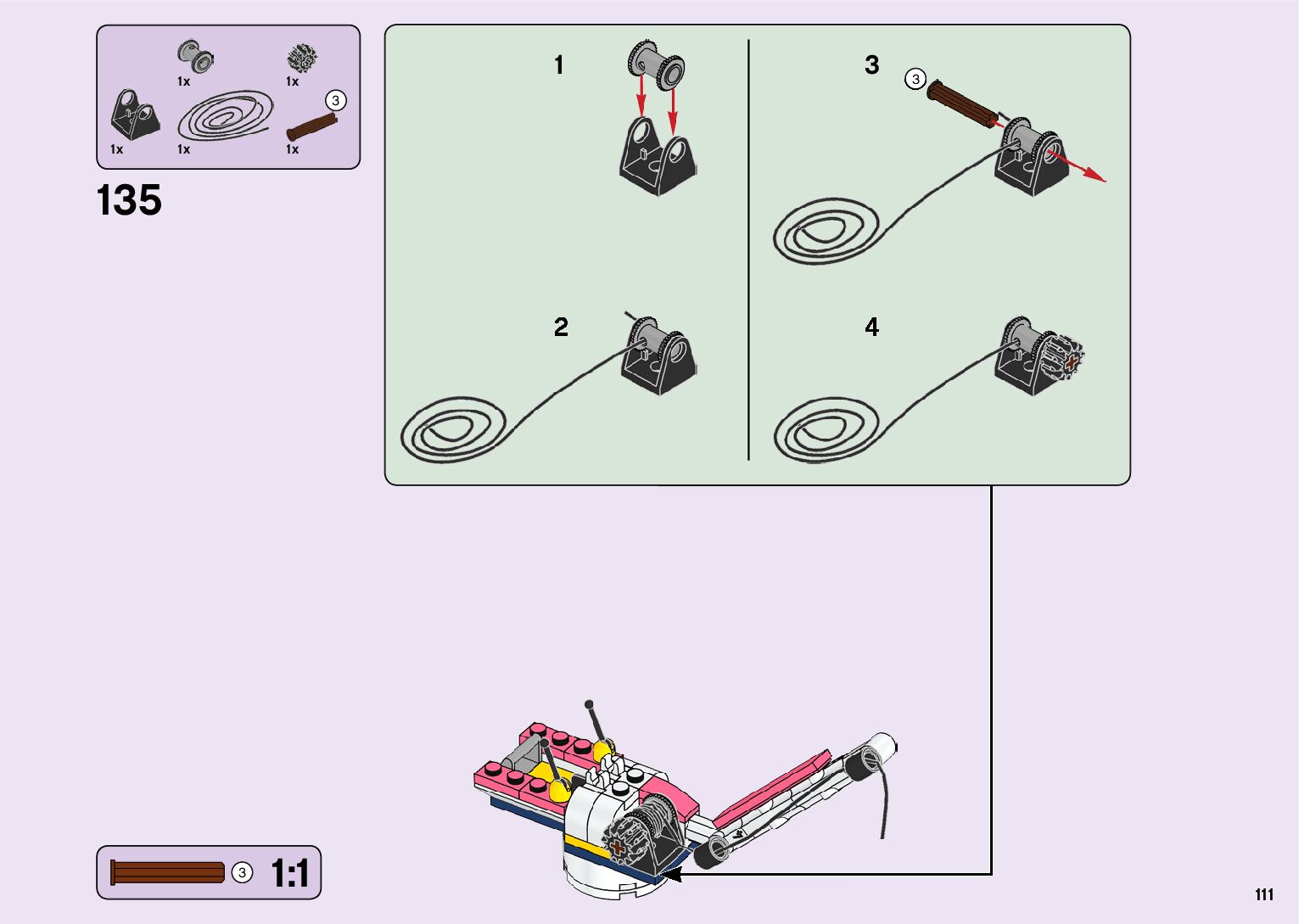 1x
1x
③
1x
1x
1x

135

1
2
3
③
4

③ 1:1

111