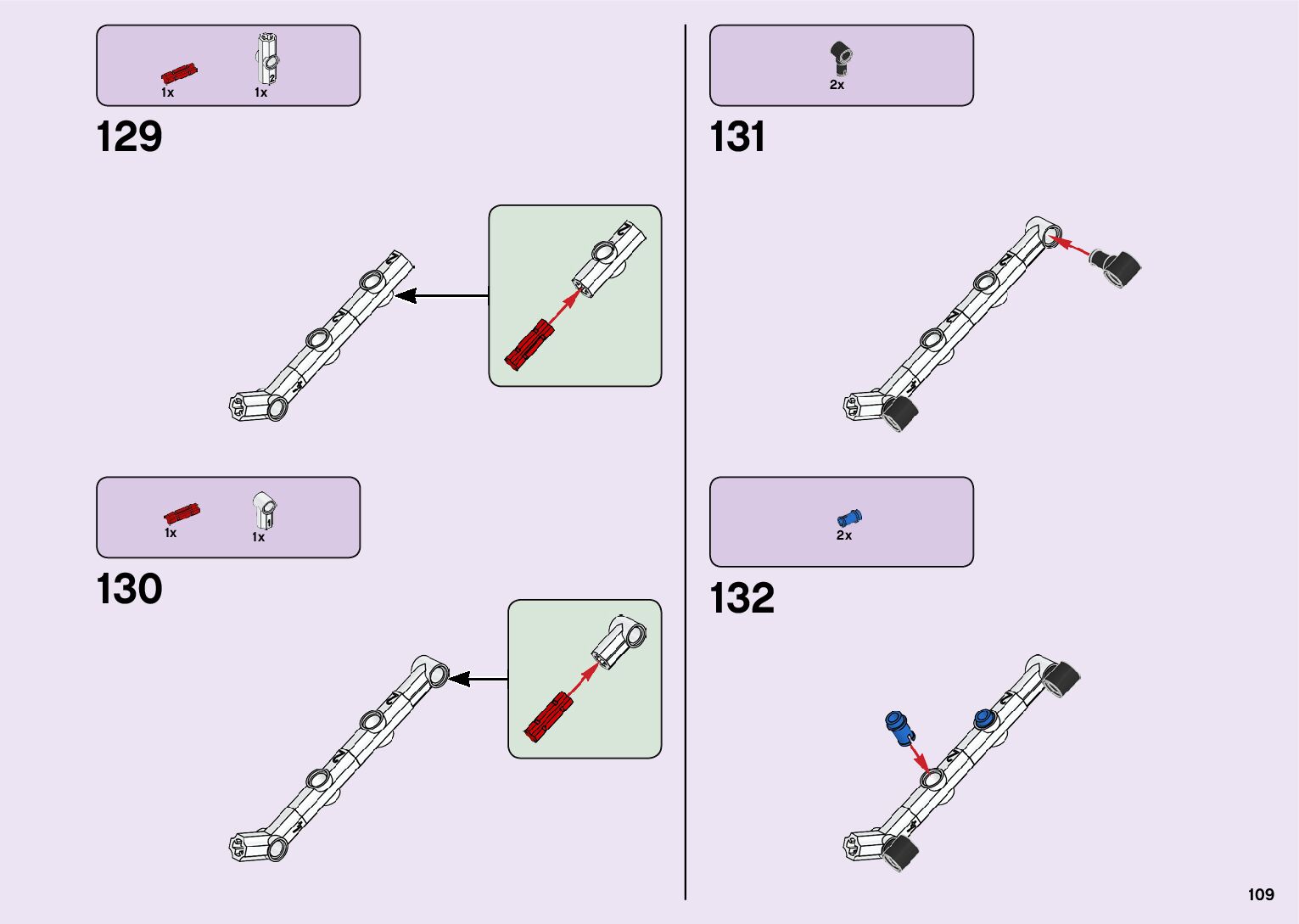 1x 1x

129

1x 1x

130

2x

131

2x

132

109