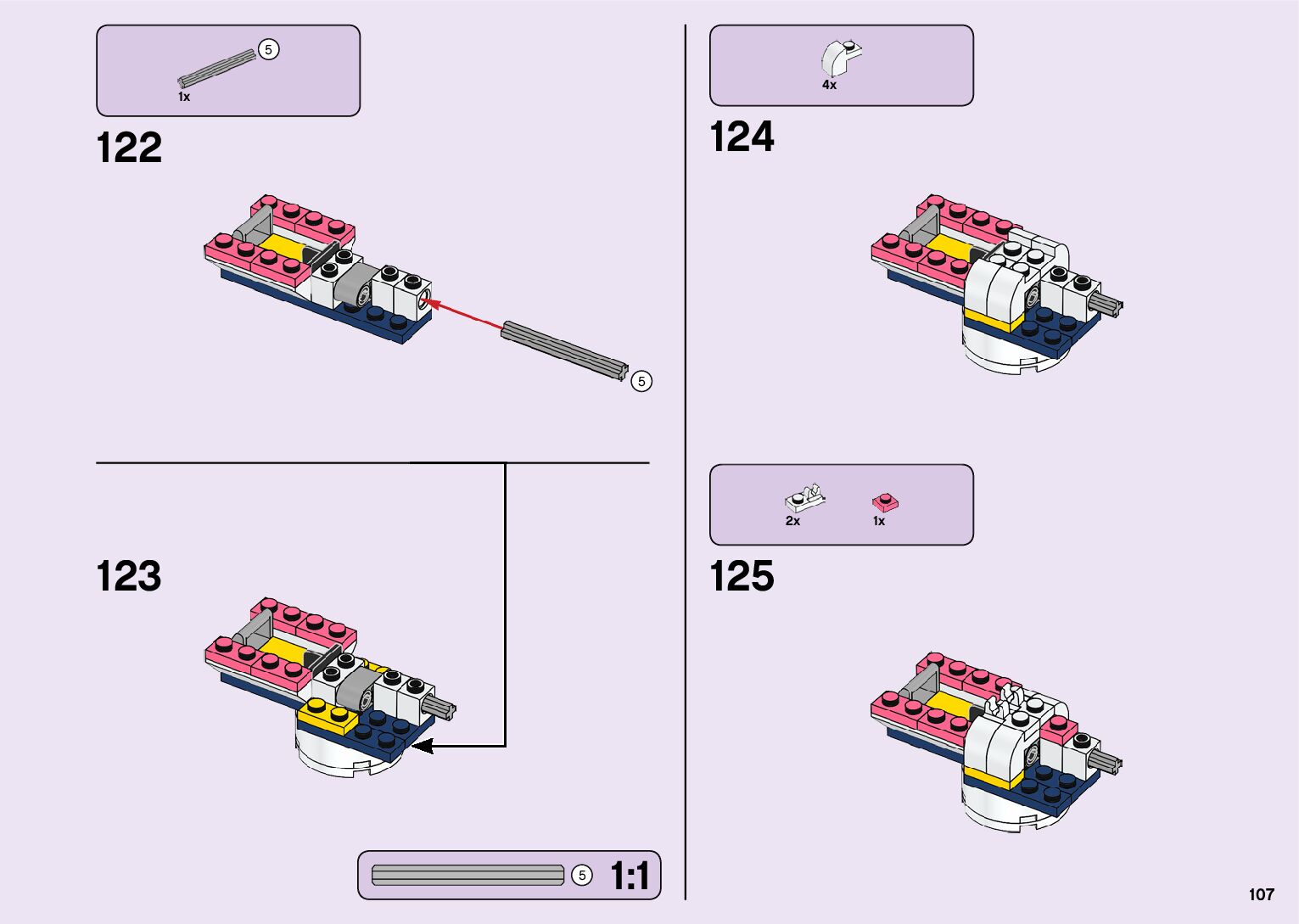 5
1x

122

5

123

5 1:1

4x

124

2x 1x

125

107