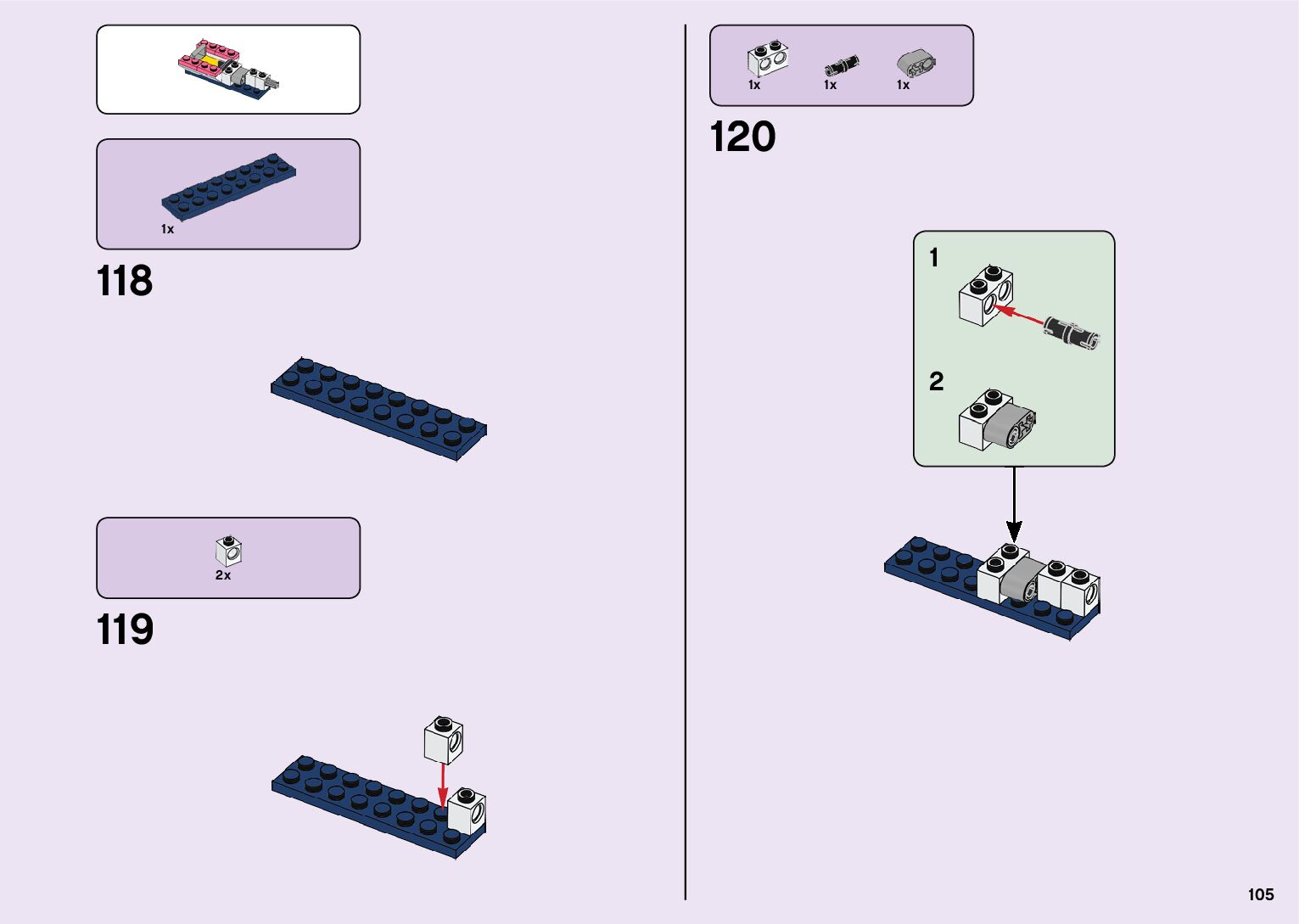 1x

118

2x

119

1x 1x 1x

120

1

2

105