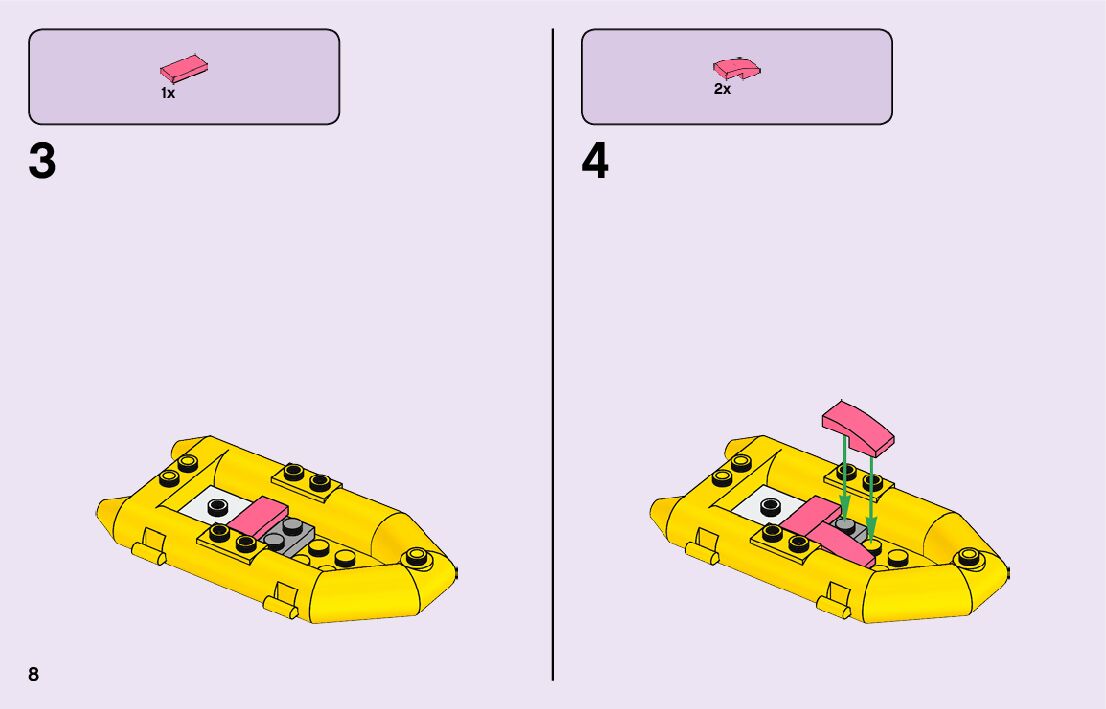 1x

3

2x

4

8