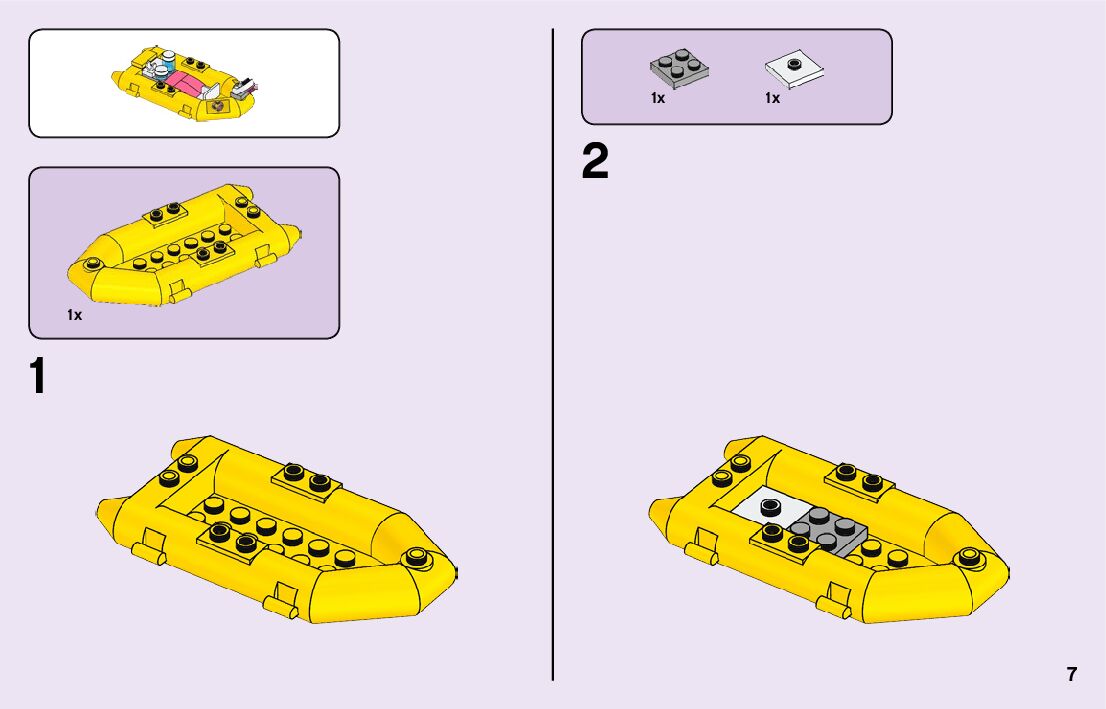 1x

1

1x

1x

2

7