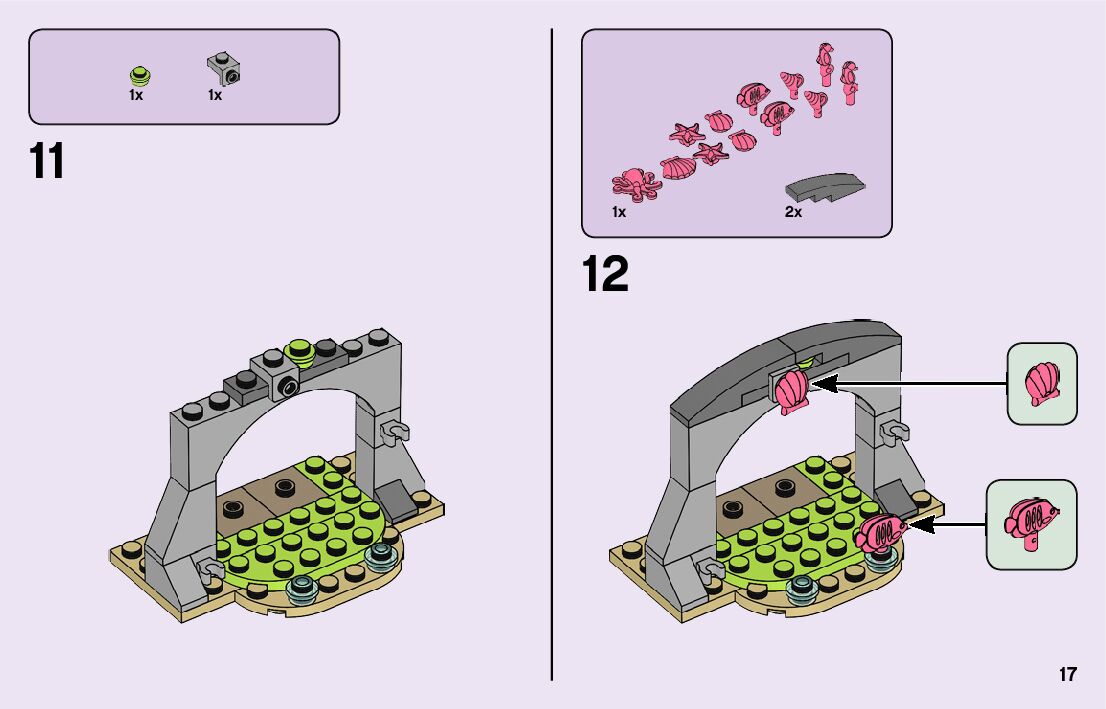 1x 1x

11

1x 2x

12

17