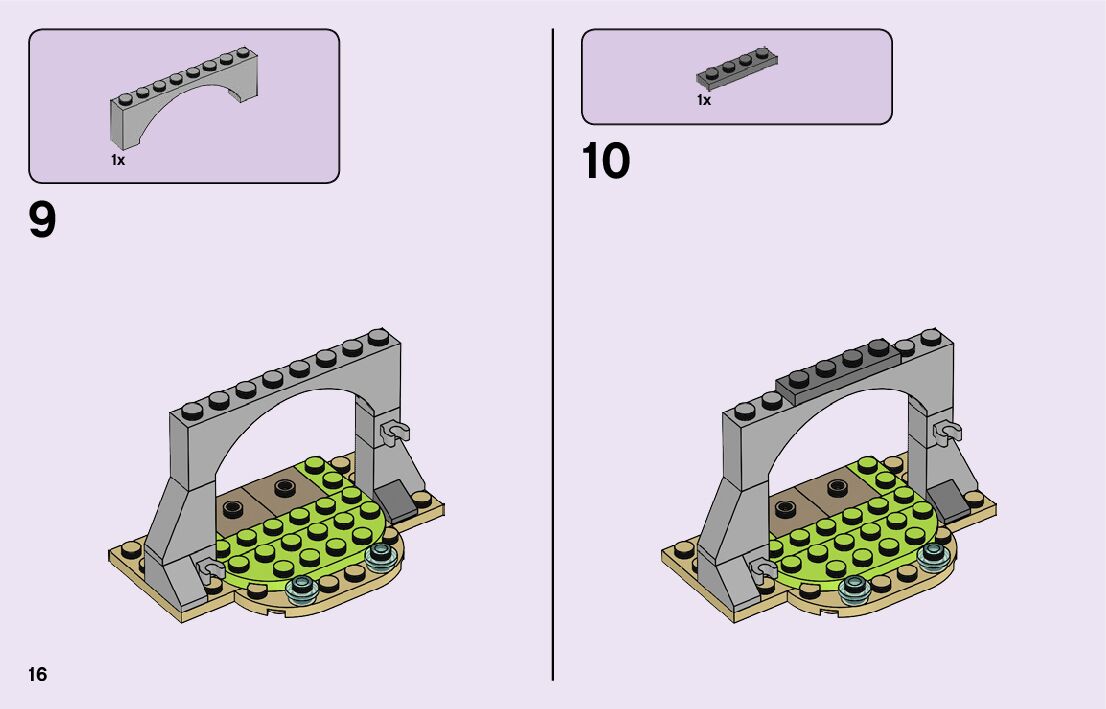 1x

9

1x

10

16