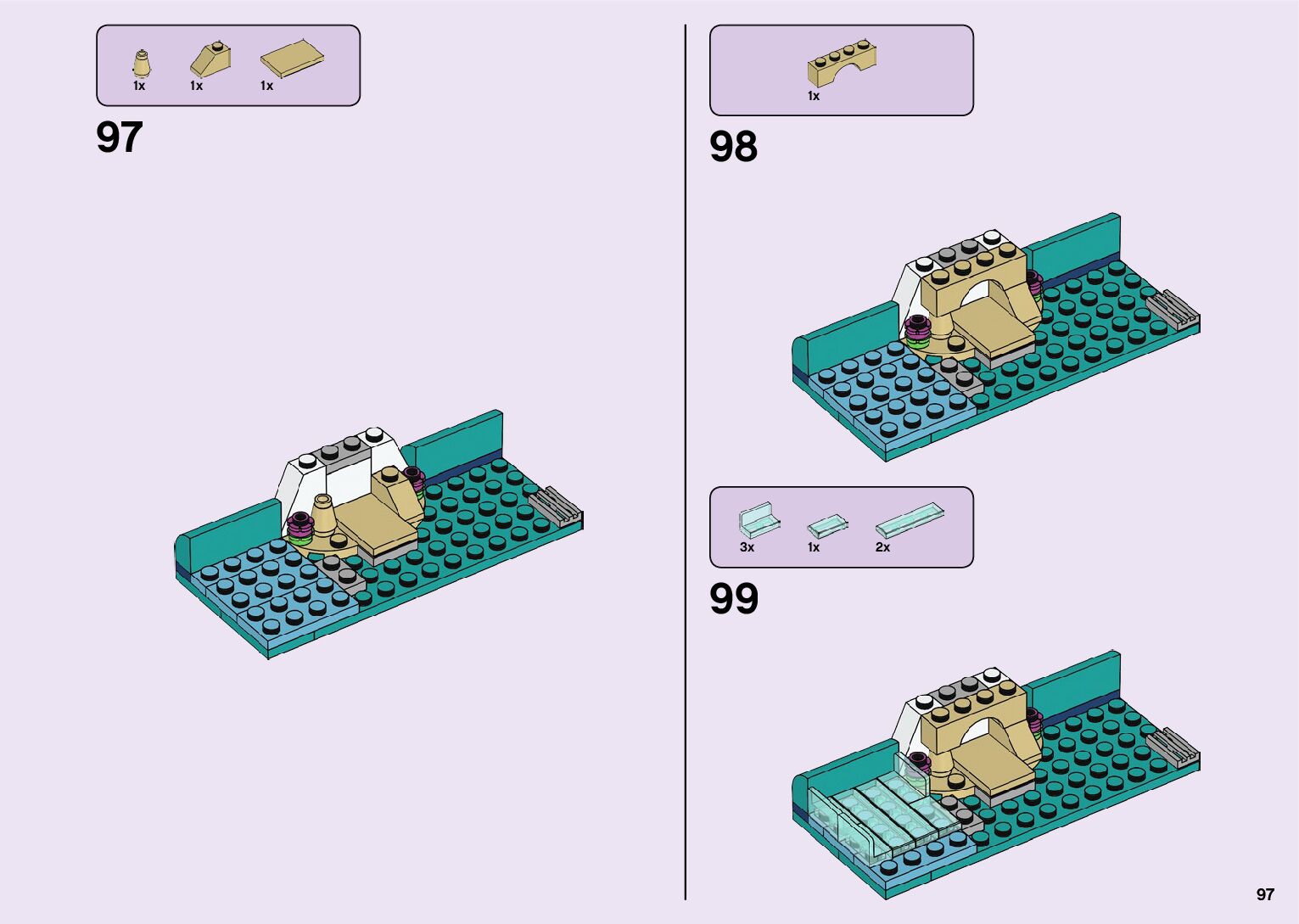 1x 1x 1x

97

1x

98

3x 1x 2x

99

97