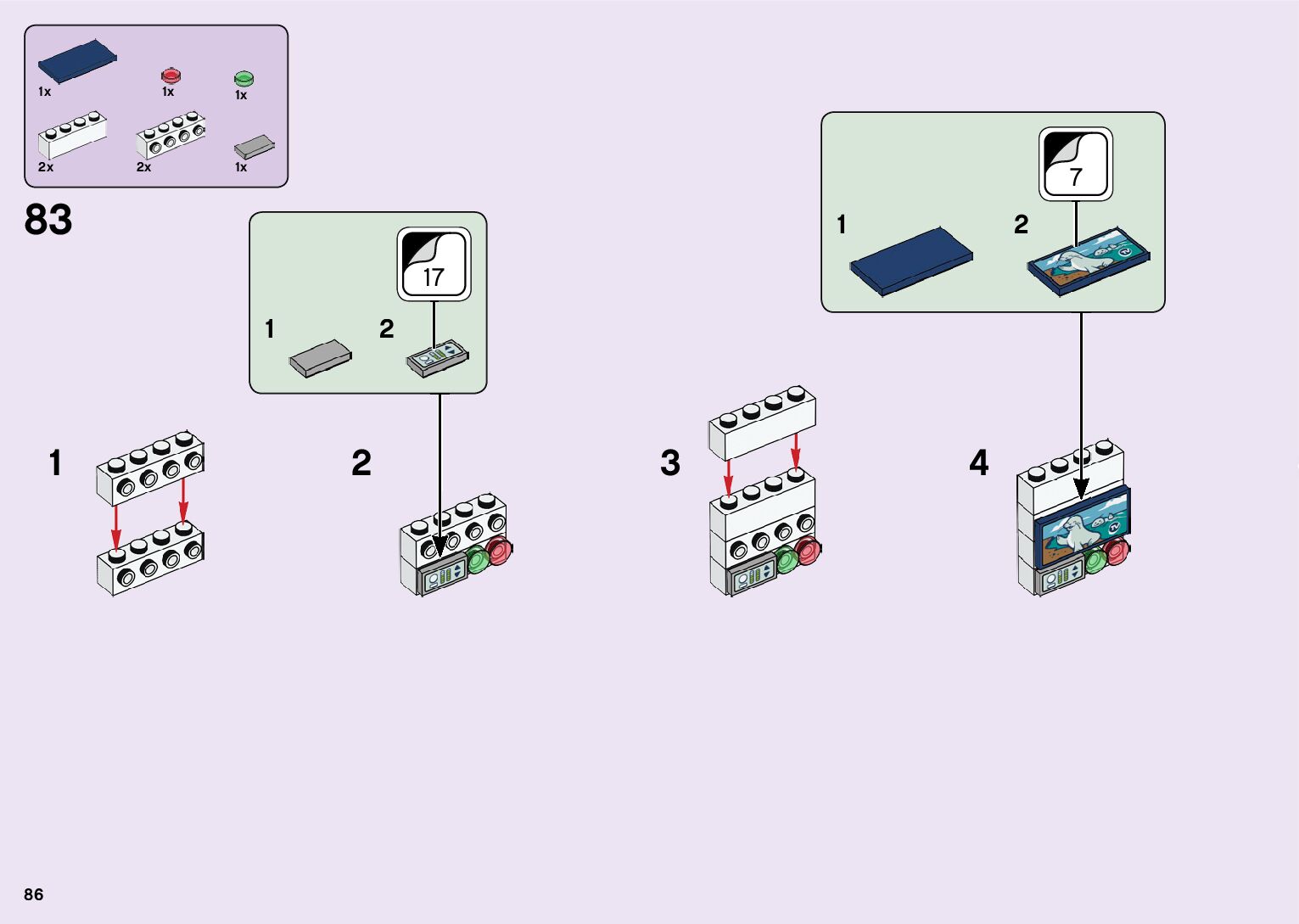 1x 1x 1x
2x 2x 1x

83

17
1 2

7
1 2

1

2

3

4

86