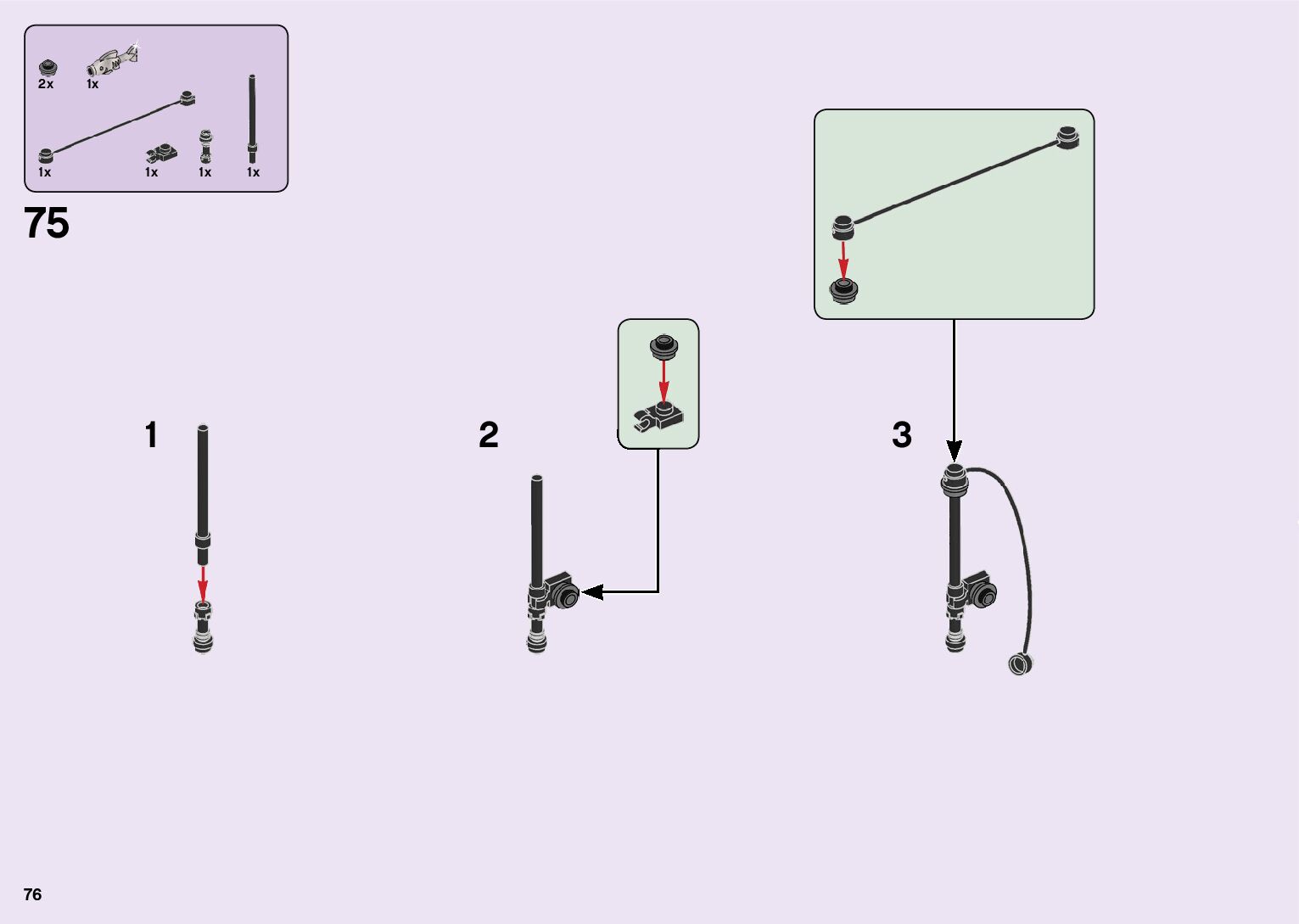 2x 1x

1x 1x 1x 1x

75

1

2

3

76