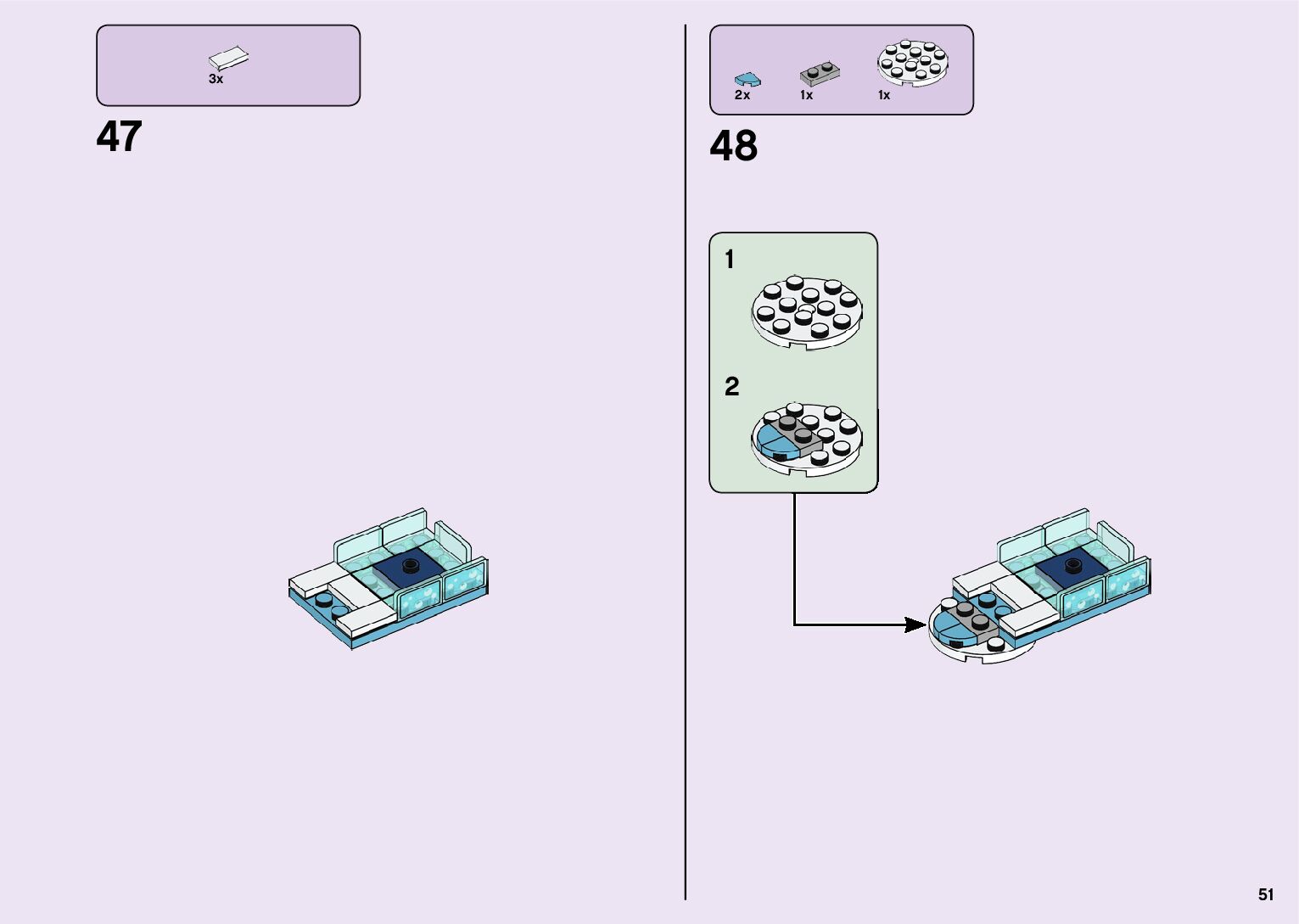 3x

47

2x 1x 1x

48

1

2

51