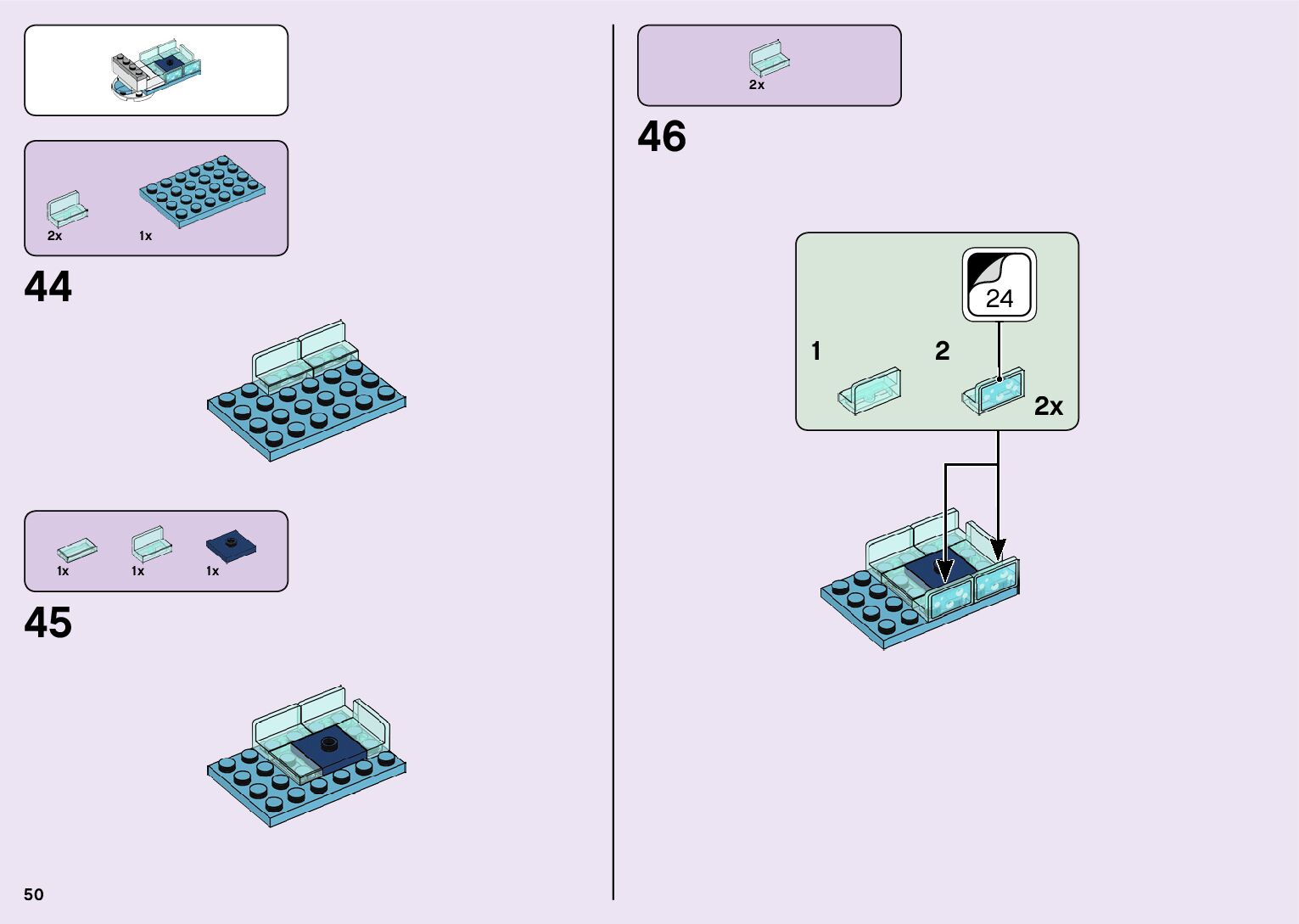 2x 1x

44

1x 1x 1x

45

50

2x

46

24

1

2

2x