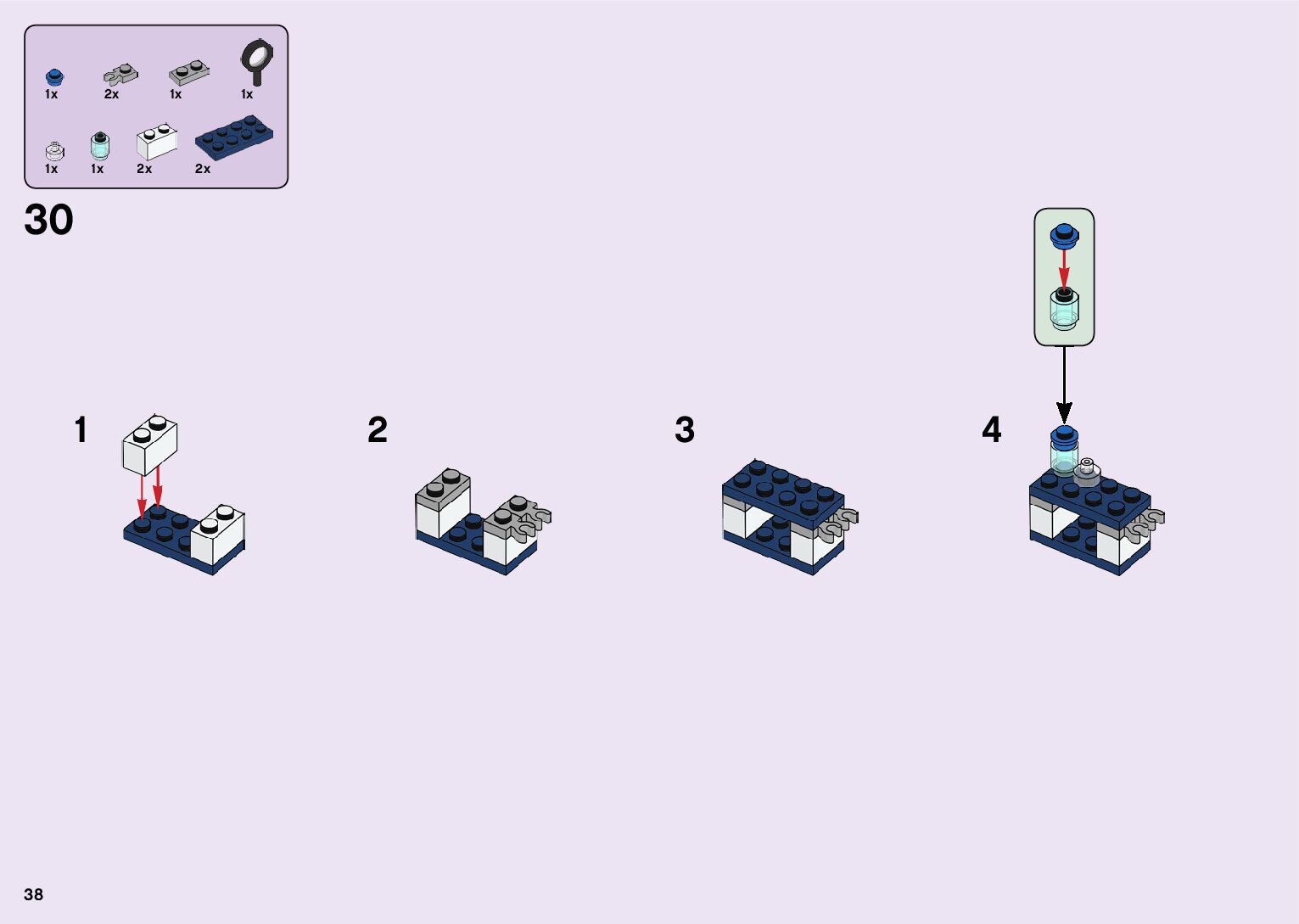 1x 2x 1x 1x

1x 1x 2x 2x

30

1

2

3

4

38